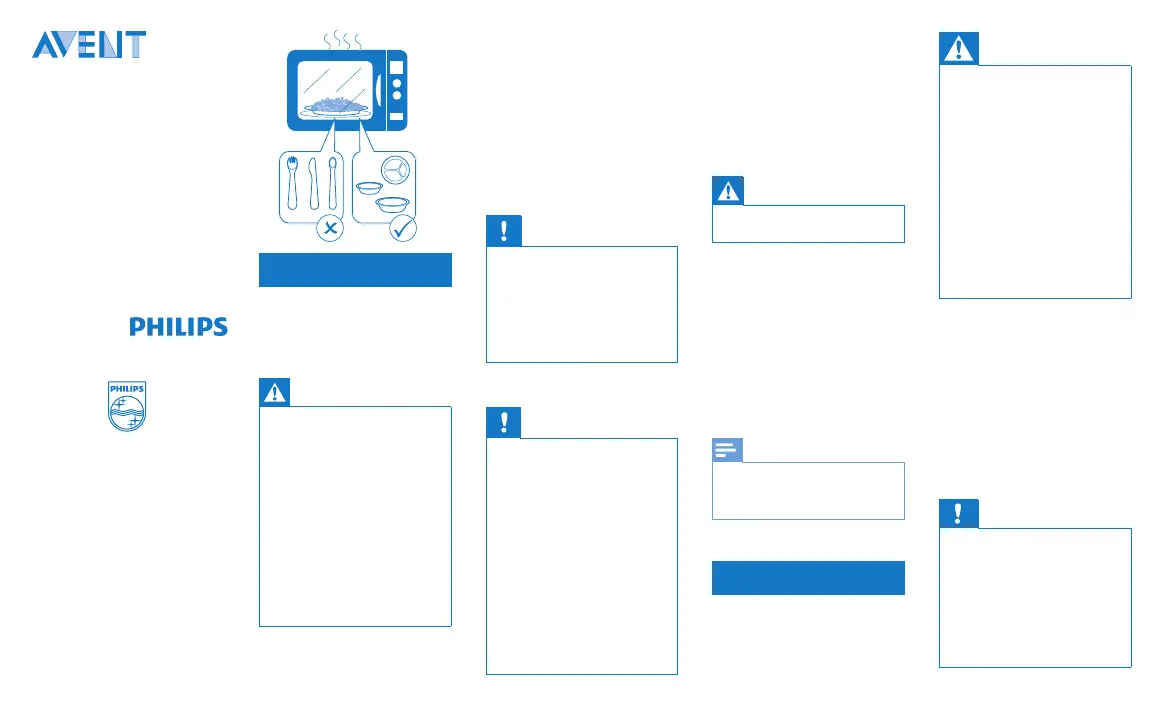 AVENT

PHILIPS

PHILIPS