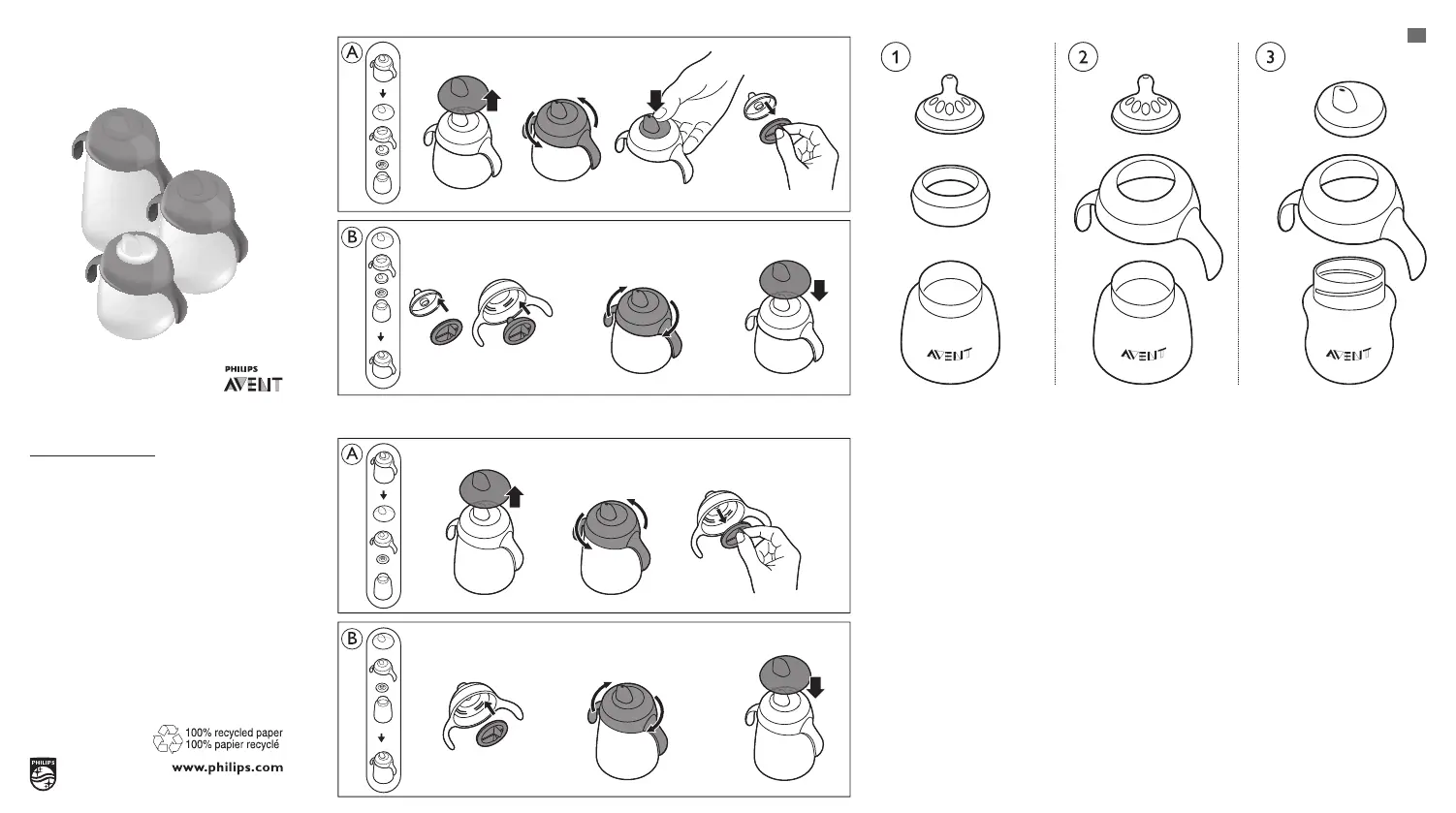 PHILIPS
AVENT

100% recycled paper
100% papier recyclé

PHILIPS

www.philips.com

A

B

A

B

1

AVENT

2

AVENT

3

AVENT