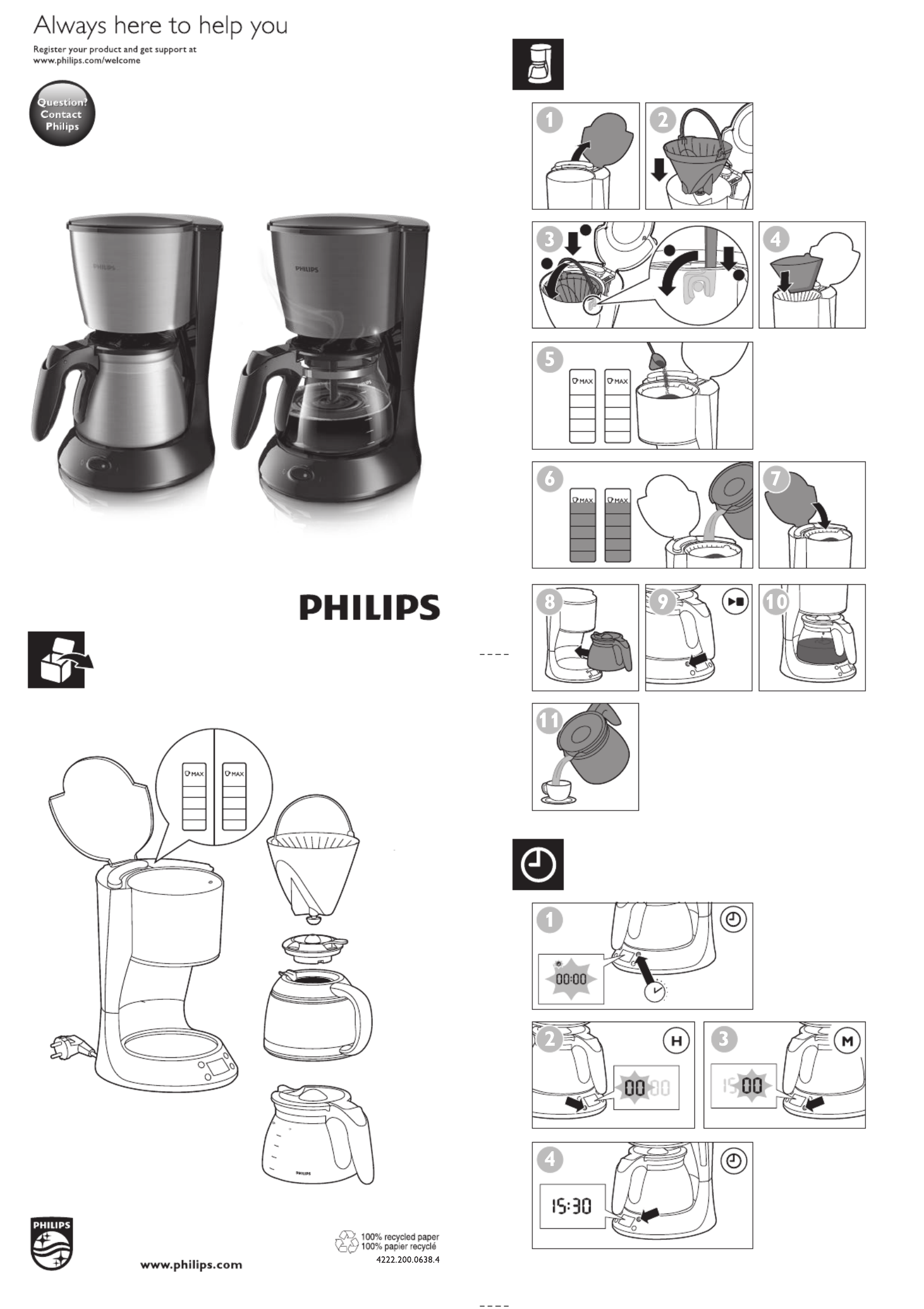 Always here to help you

Register your product and get support at
www.philips.com/welcome

Question?
Contact
Philips

PHILIPS

PHILIPS

PHILIPS

MAX MAX

PHILIPS

PHILIPS

www.philips.com

100% recycled paper
100% papier recyclé
4222.200.0638.4

1 2

3 4

5 MAX MAX

6 MAX MAX 7

8 9 10

11

1 00:00

2 H 00 00

3 M 15 00

4 15:30