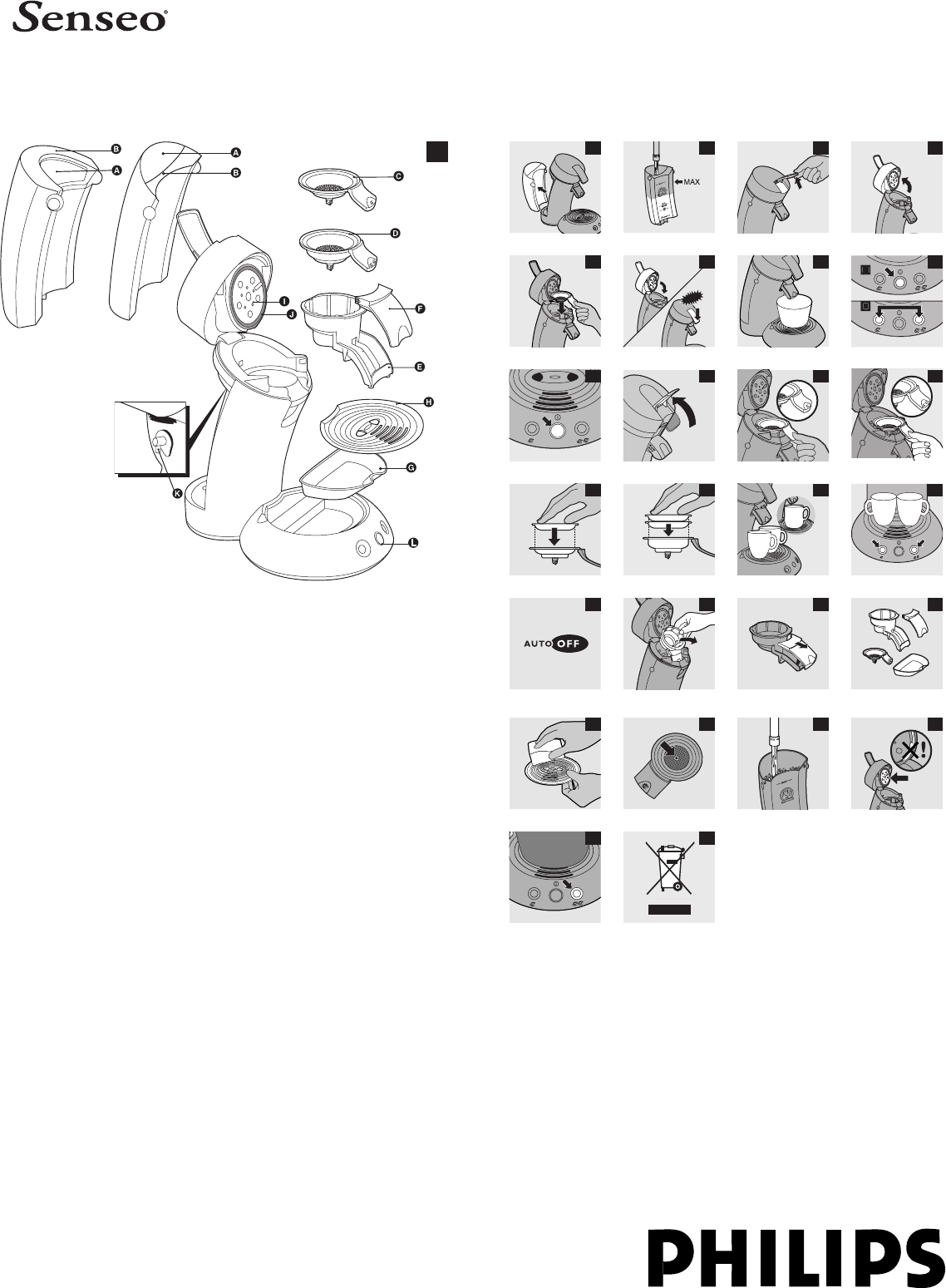 Senseo®

B
A
A
B
C
D
I
J
F
E
H
G
K
L

MAX

AUTO OFF

PHILIPS