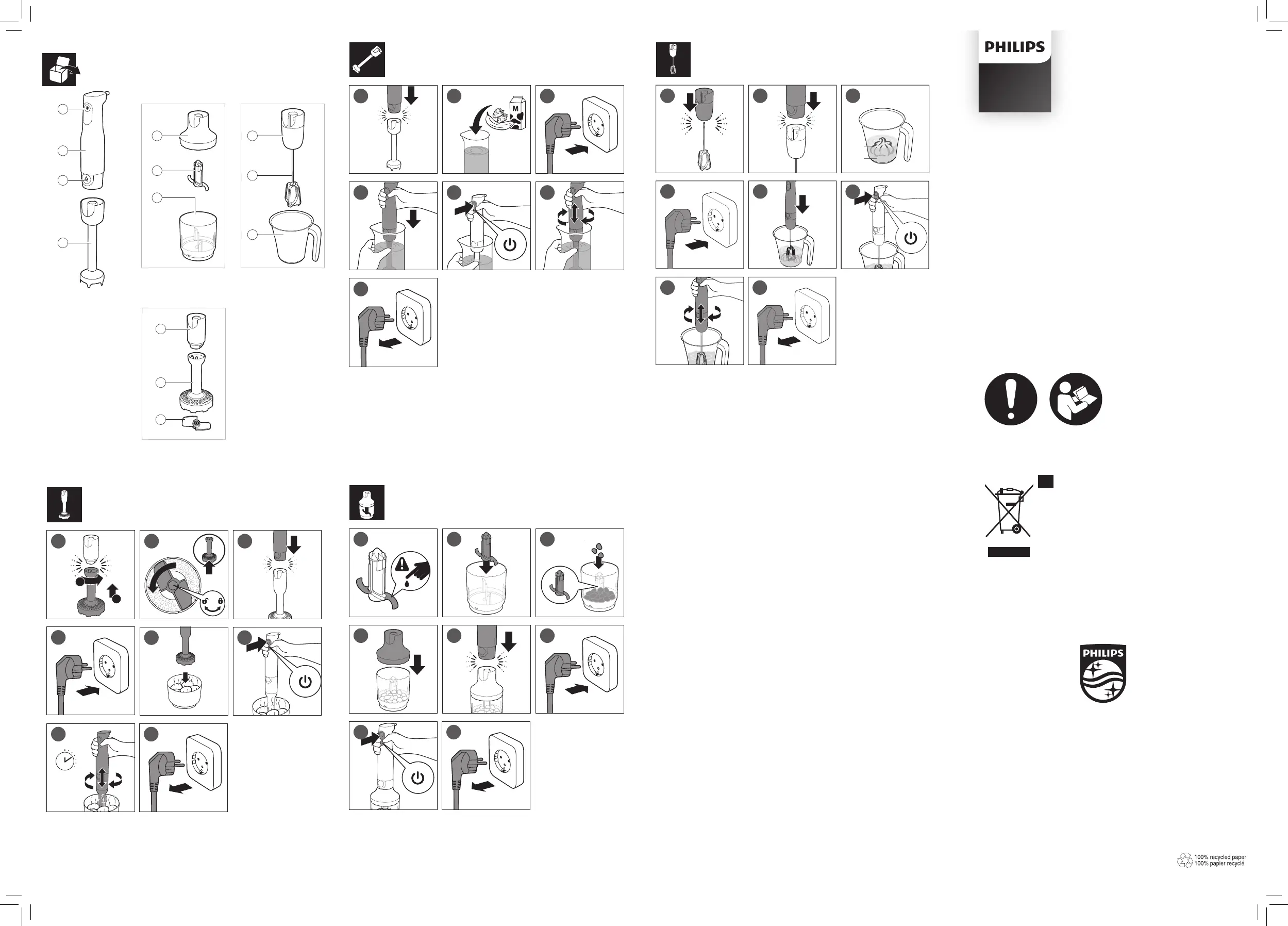 PHILIPS

M

PHILIPS

100% recycled paper
100% papier recyclé