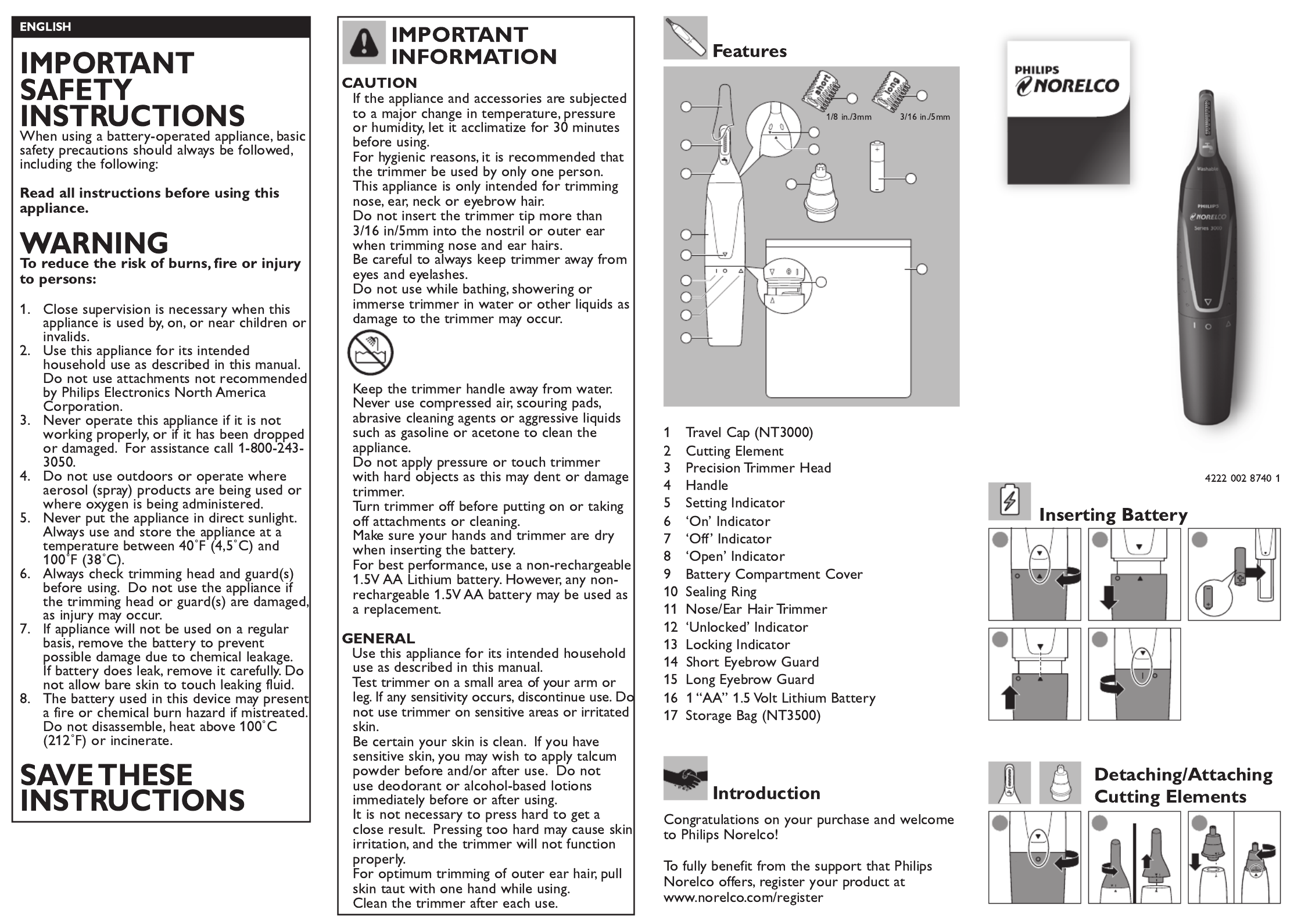 ENGLISH

IMPORTANT SAFETY INSTRUCTIONS
When using a battery-operated appliance, basic safety precautions should always be followed, including the following:

Read all instructions before using this appliance.

WARNING
To reduce the risk of burns, fire or injury to persons:

1. Close supervision is necessary when this appliance is used by, on, or near children or invalids.
2. Use this appliance for its intended household use as described in this manual. Do not use attachments not recommended by Philips Electronics North America Corporation.
3. Never operate this appliance if it is not working properly, or if it has been dropped or damaged. For assistance call 1-800-243-3050.
4. Do not use outdoors or operate where aerosol (spray) products are being used or where oxygen is being administered.
5. Never put the appliance in direct sunlight. Always use and store the appliance at a temperature between 40˚F (4,5˚C) and 100˚F (38˚C).
6. Always check trimming head and guard(s) before using. Do not use the appliance if the trimming head or guard(s) are damaged, as injury may occur.
7. If appliance will not be used on a regular basis, remove the battery to prevent possible damage due to chemical leakage. If battery does leak, remove it carefully. Do not allow bare skin to touch leaking fluid.
8. The battery used in this device may present a fire or chemical burn hazard if mistreated. Do not disassemble, heat above 100˚C (212˚F) or incinerate.

SAVE THESE INSTRUCTIONS

IMPORTANT INFORMATION
CAUTION
If the appliance and accessories are subjected to a major change in temperature, pressure or humidity, let it acclimatize for 30 minutes before using.
For hygienic reasons, it is recommended that the trimmer be used by only one person.
This appliance is only intended for trimming nose, ear, neck or eyebrow hair.
Do not insert the trimmer tip more than 3/16 in/5mm into the nostril or outer ear when trimming nose and ear hairs.
Be careful to always keep trimmer away from eyes and eyelashes.
Do not use while bathing, showering or immerse trimmer in water or other liquids as damage to the trimmer may occur.

Keep the trimmer handle away from water.
Never use compressed air, scouring pads, abrasive cleaning agents or aggressive liquids such as gasoline or acetone to clean the appliance.
Do not apply pressure or touch trimmer with hard objects as this may dent or damage trimmer.
Turn trimmer off before putting on or taking off attachments or cleaning.
Make sure your hands and trimmer are dry when inserting the battery.
For best performance, use a non-rechargeable 1.5V AA Lithium battery. However, any non-rechargeable 1.5V AA battery may be used as a replacement.

GENERAL
Use this appliance for its intended household use as described in this manual.
Test trimmer on a small area of your arm or leg. If any sensitivity occurs, discontinue use. Do not use trimmer on sensitive areas or irritated skin.
Be certain your skin is clean. If you have sensitive skin, you may wish to apply talcum powder before and/or after use. Do not use deodorant or alcohol-based lotions immediately before or after using.
It is not necessary to press hard to get a close result. Pressing too hard may cause skin irritation, and the trimmer will not function properly.
For optimum trimming of outer ear hair, pull skin taut with one hand while using.
Clean the trimmer after each use.

Features
short long
1/8 in./3mm 3/16 in./5mm

1 Travel Cap (NT3000)
2 Cutting Element
3 Precision Trimmer Head
4 Handle
5 Setting Indicator
6 ‘On’ Indicator
7 ‘Off’ Indicator
8 ‘Open’ Indicator
9 Battery Compartment Cover
10 Sealing Ring
11 Nose/Ear Hair Trimmer
12 ‘Unlocked’ Indicator
13 Locking Indicator
14 Short Eyebrow Guard
15 Long Eyebrow Guard
16 1 “AA” 1.5 Volt Lithium Battery
17 Storage Bag (NT3500)

Introduction
Congratulations on your purchase and welcome to Philips Norelco!

To fully benefit from the support that Philips Norelco offers, register your product at www.norelco.com/register

PHILIPS NORELCO

Washable
PHILIPS NORELCO Series 3000

4222 002 8740 1

Inserting Battery

Detaching/Attaching Cutting Elements