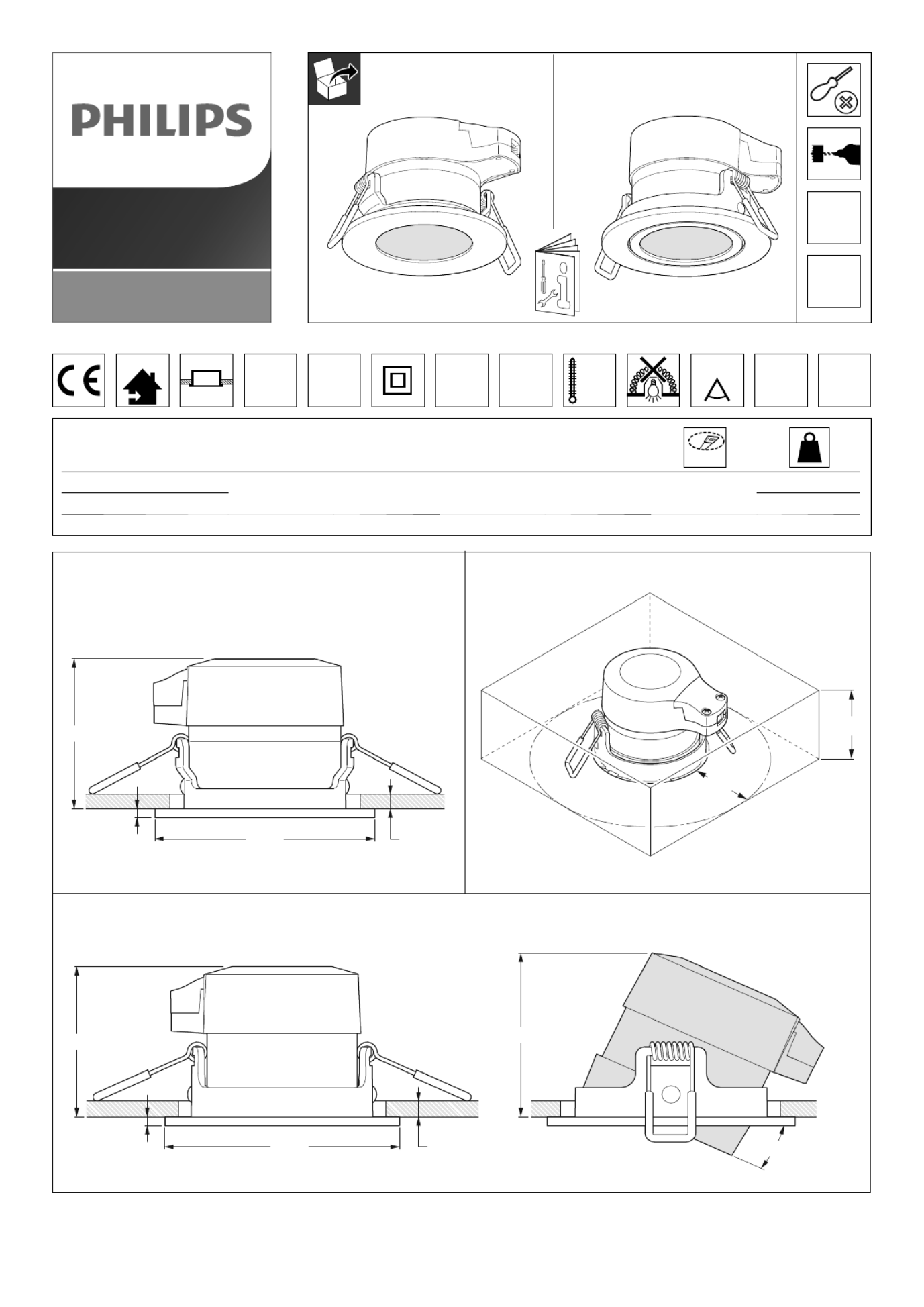 PHILIPS

CE