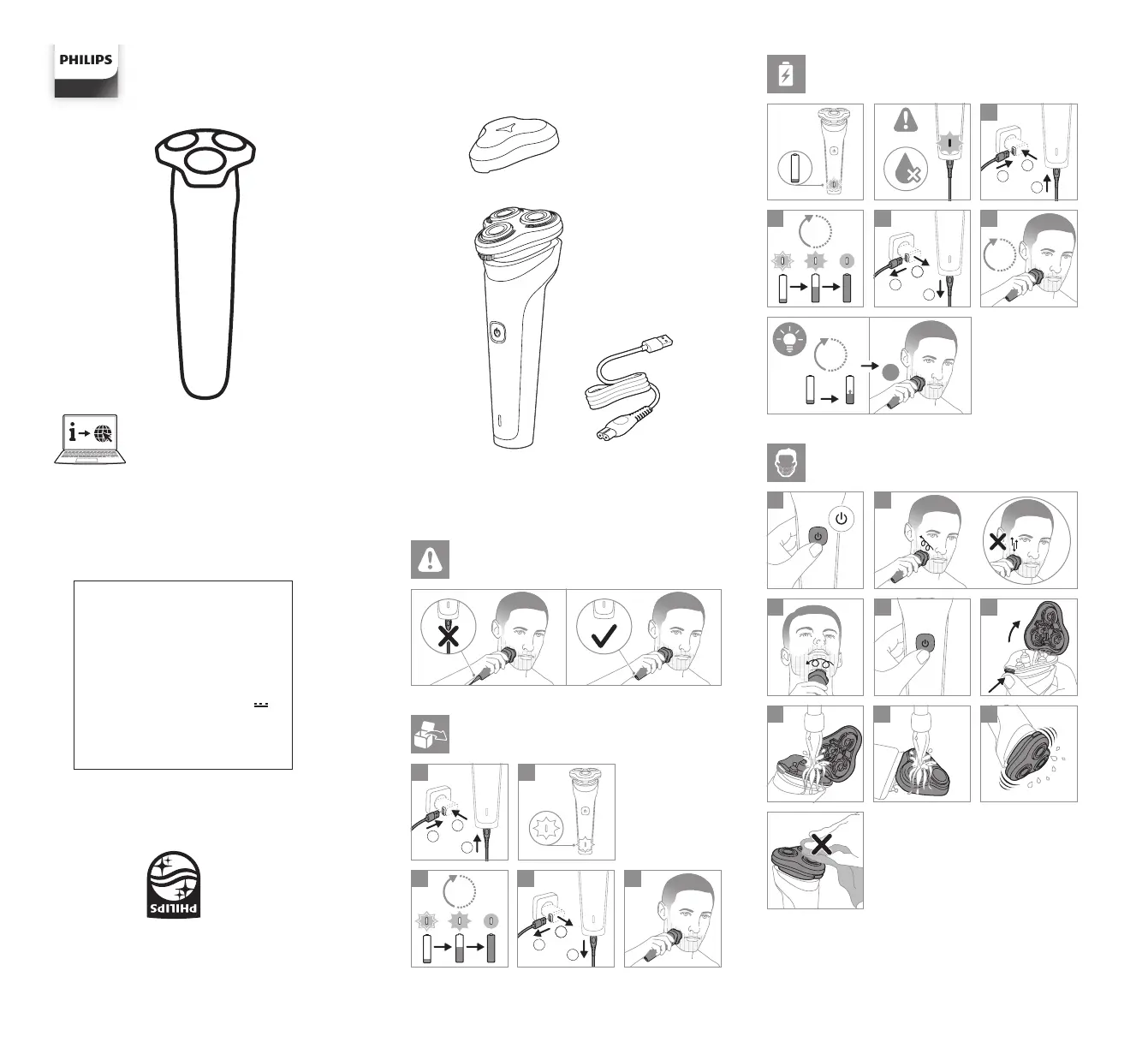 PHILIPS

PHILIPS