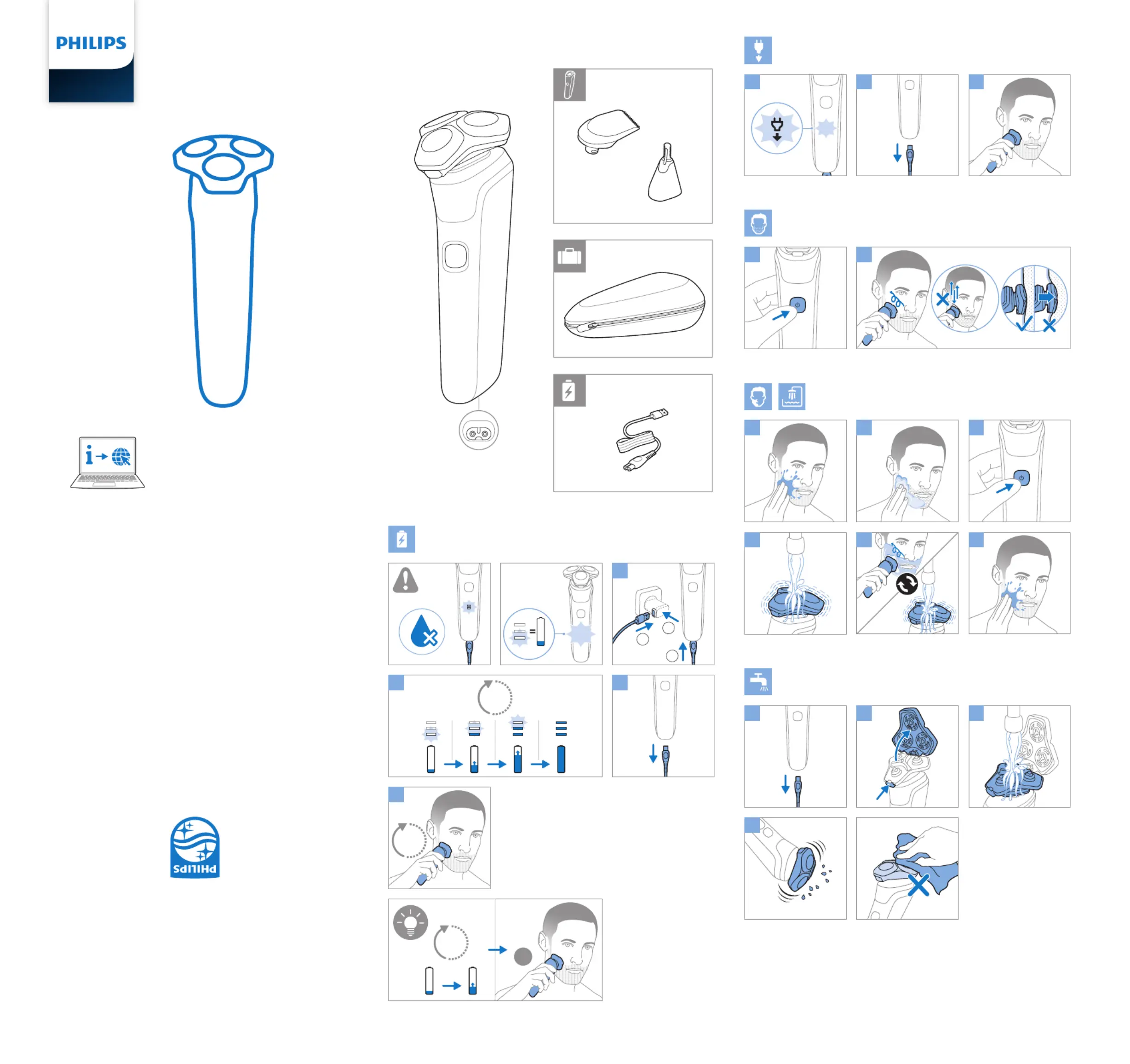 PHILIPS

PHILIPS