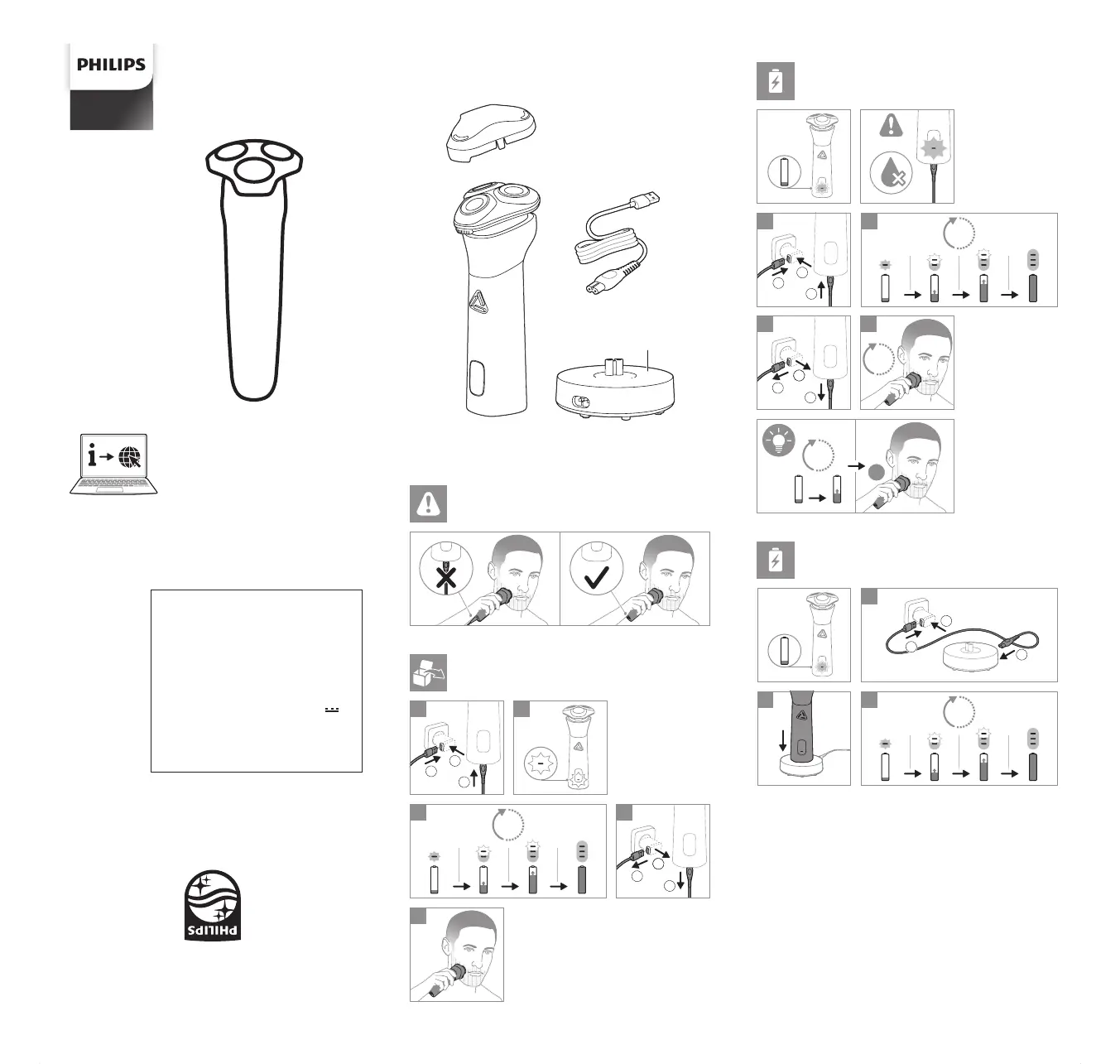 PHILIPS

PHILIPS