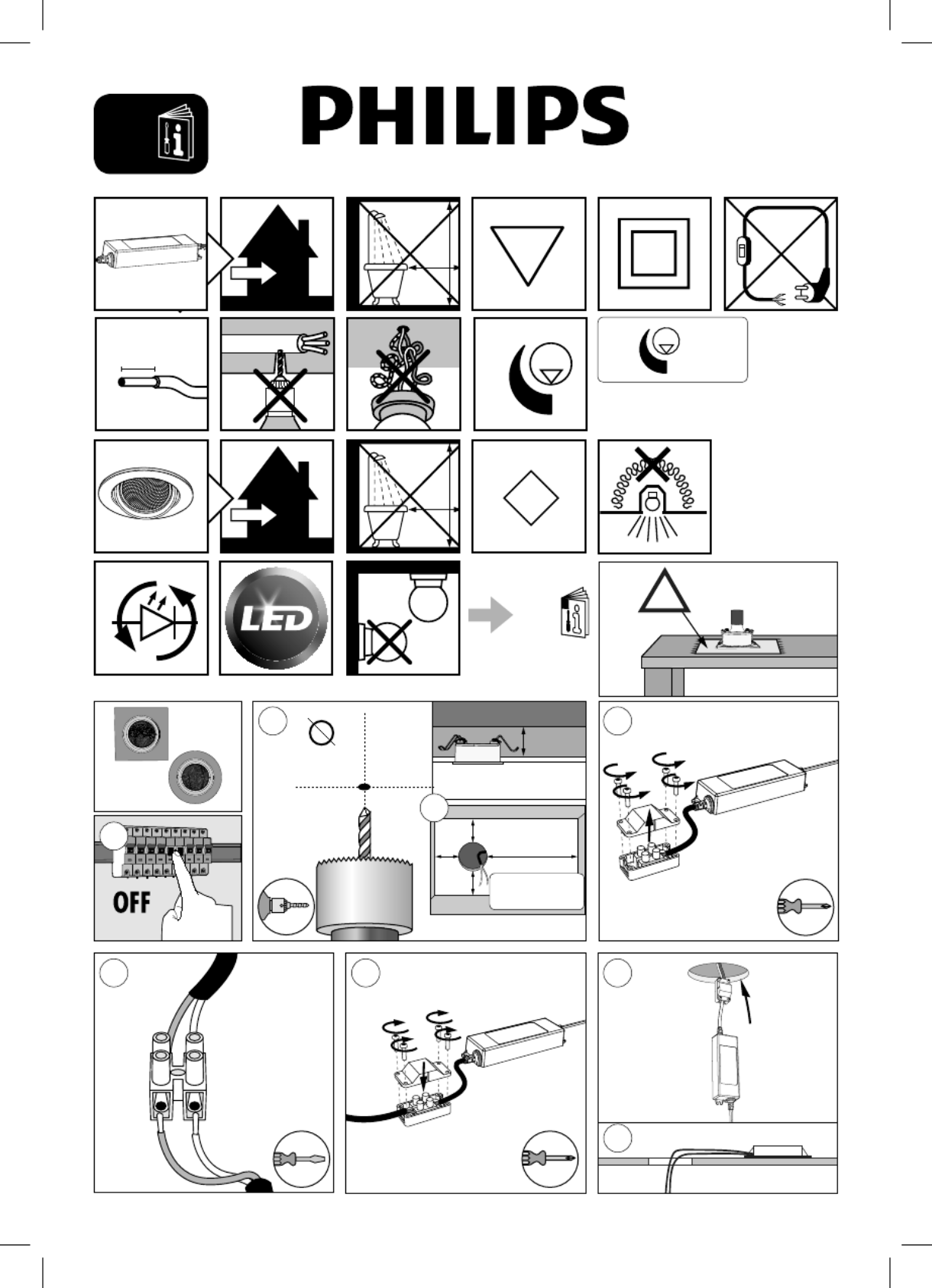 PHILIPS

LED

OFF