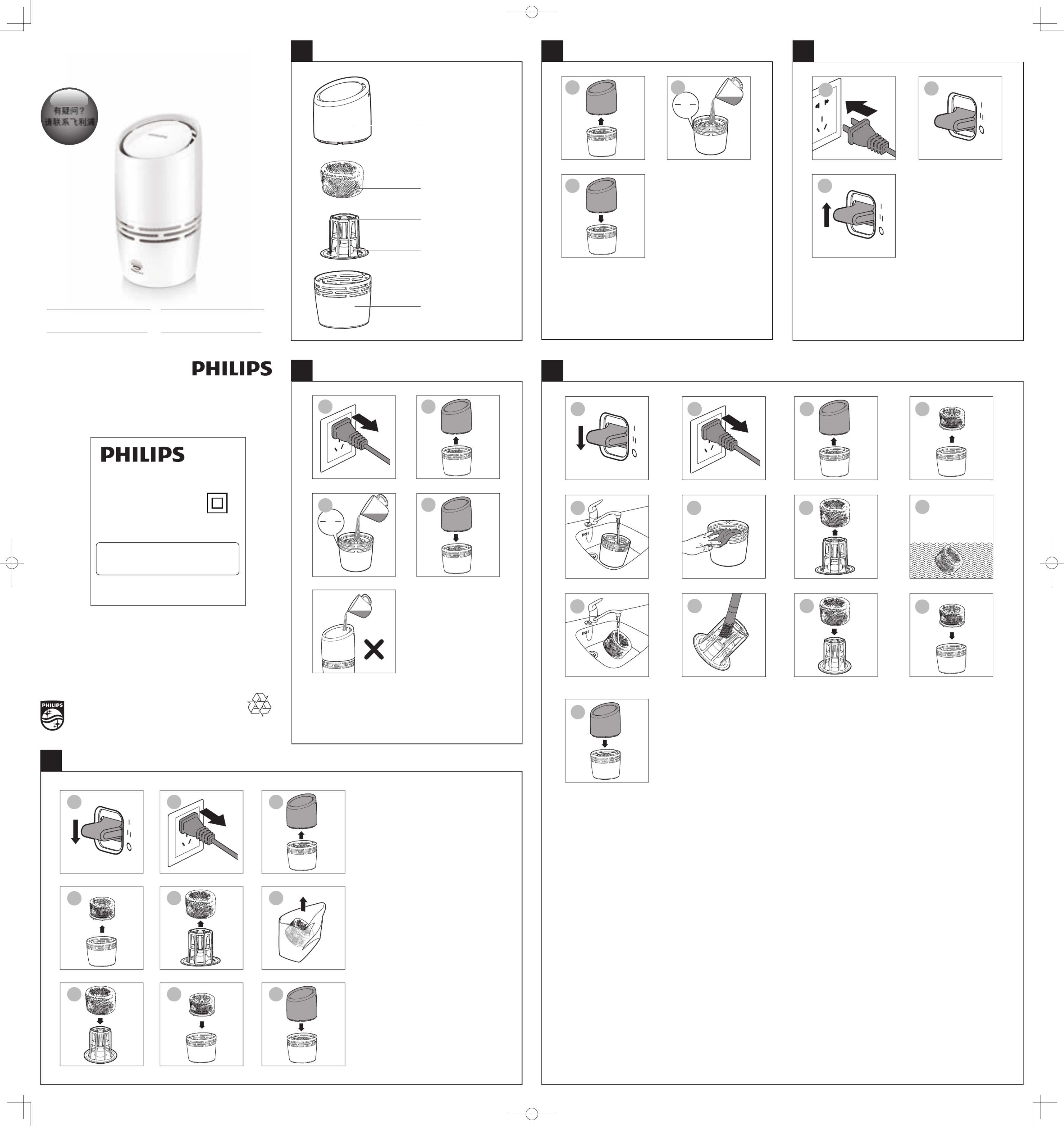 有疑问？
请联系飞利浦

PHILIPS

PHILIPS

PHILIPS