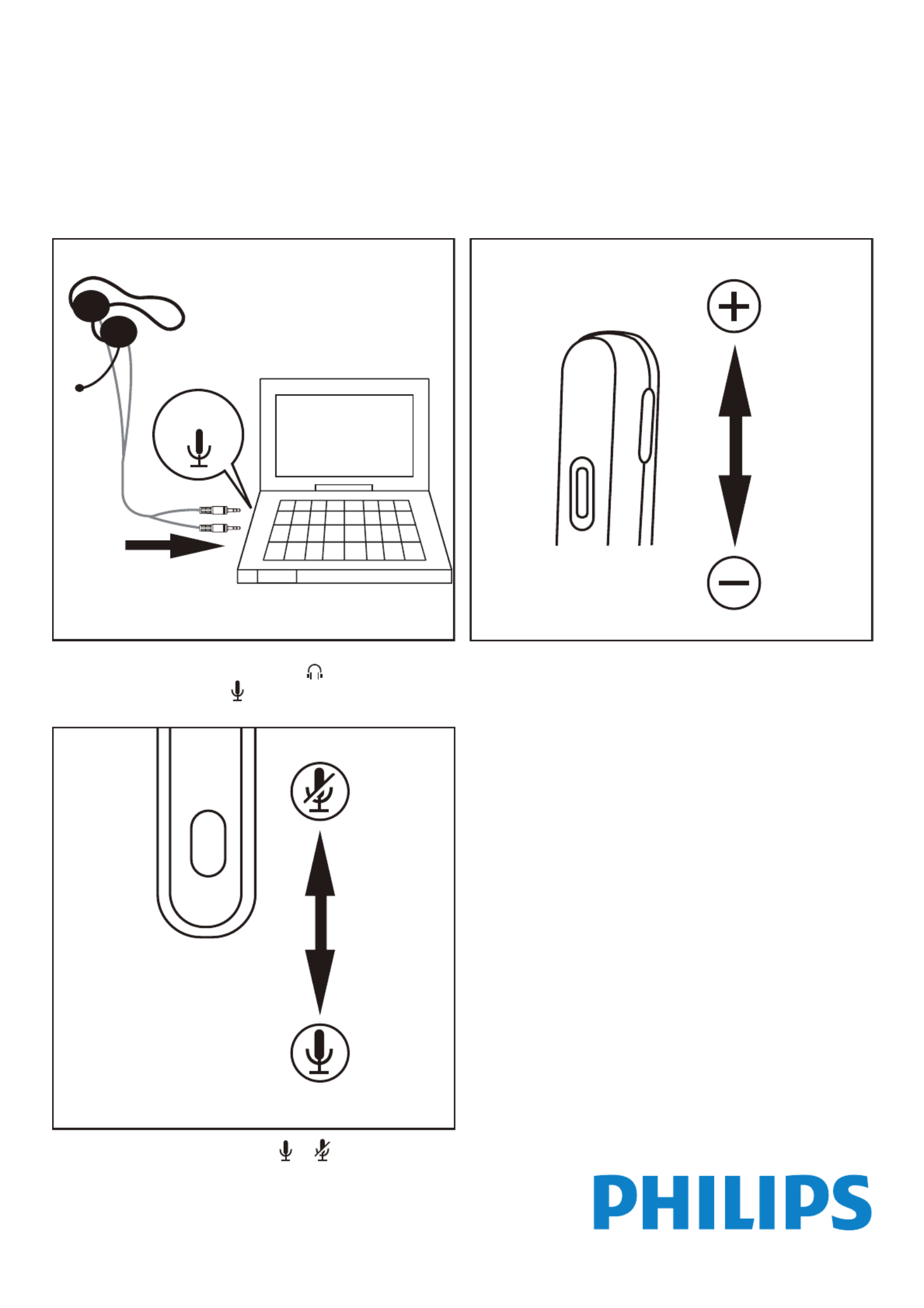 PHILIPS