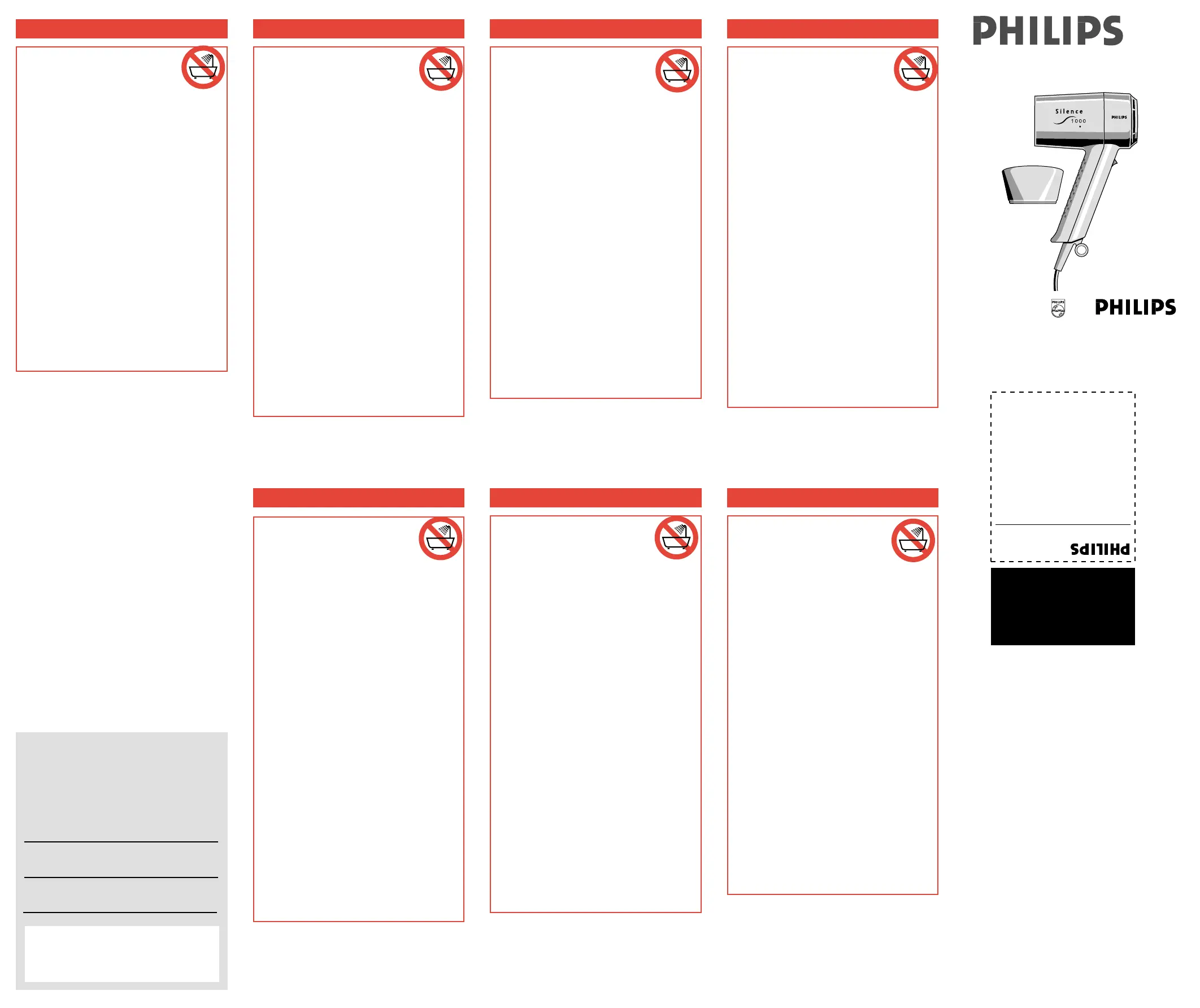 PHILIPS

Silence
1000

PHILIPS

PHILIPS

PHILIPS

PHILIPS