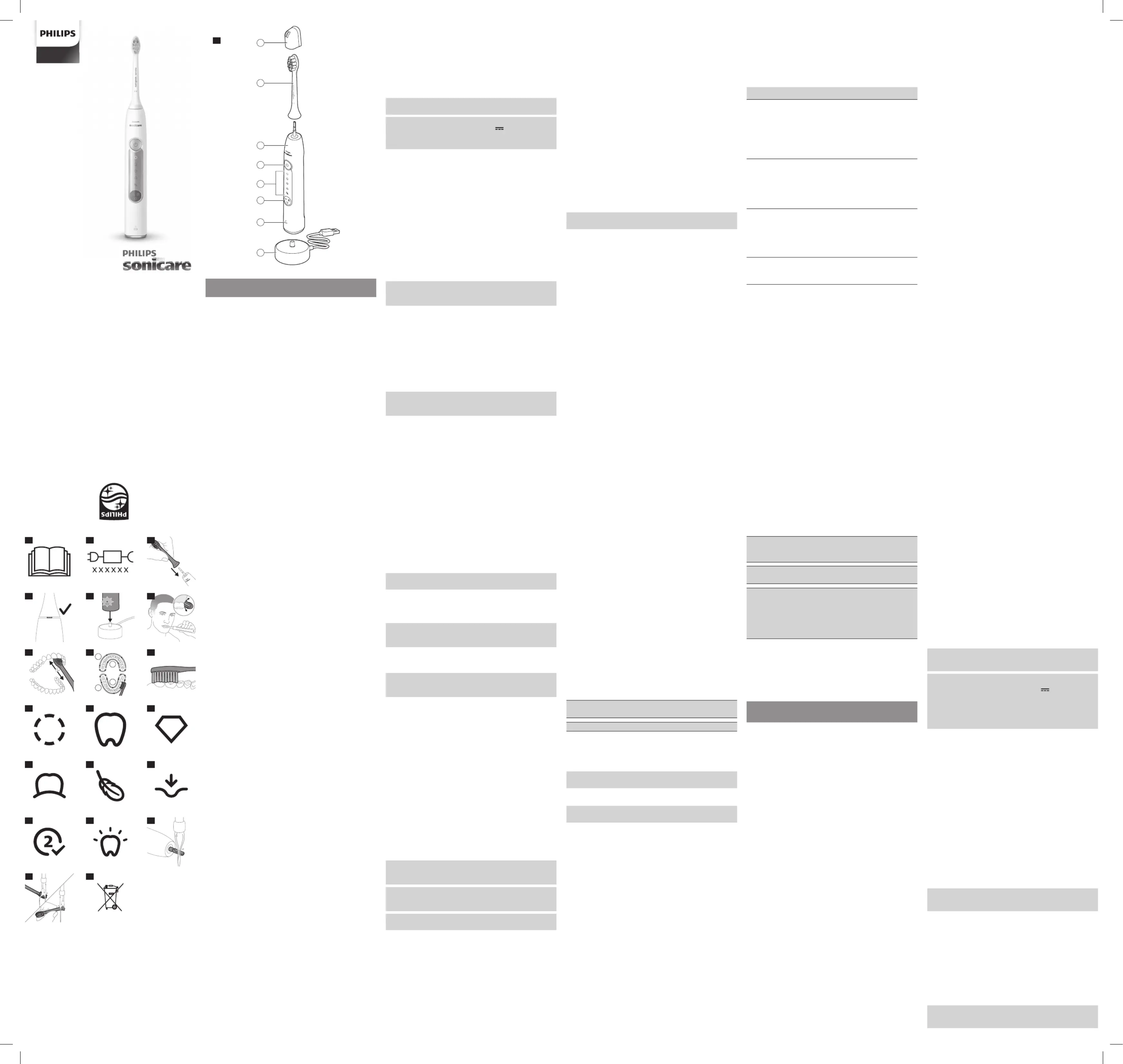 PHILIPS

PHILIPS
sonicare

PHILIPS

XXXXXX

2