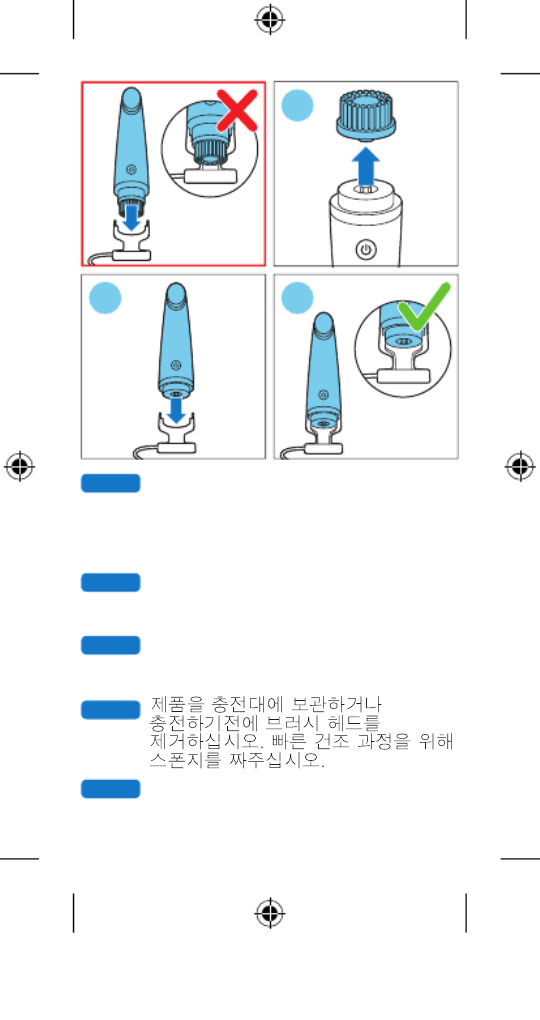 제품을 충전대에 보관하거나 충전하기전에 브러시 헤드를 제거하십시오. 빠른 건조 과정을 위해 스폰지를 짜주십시오.