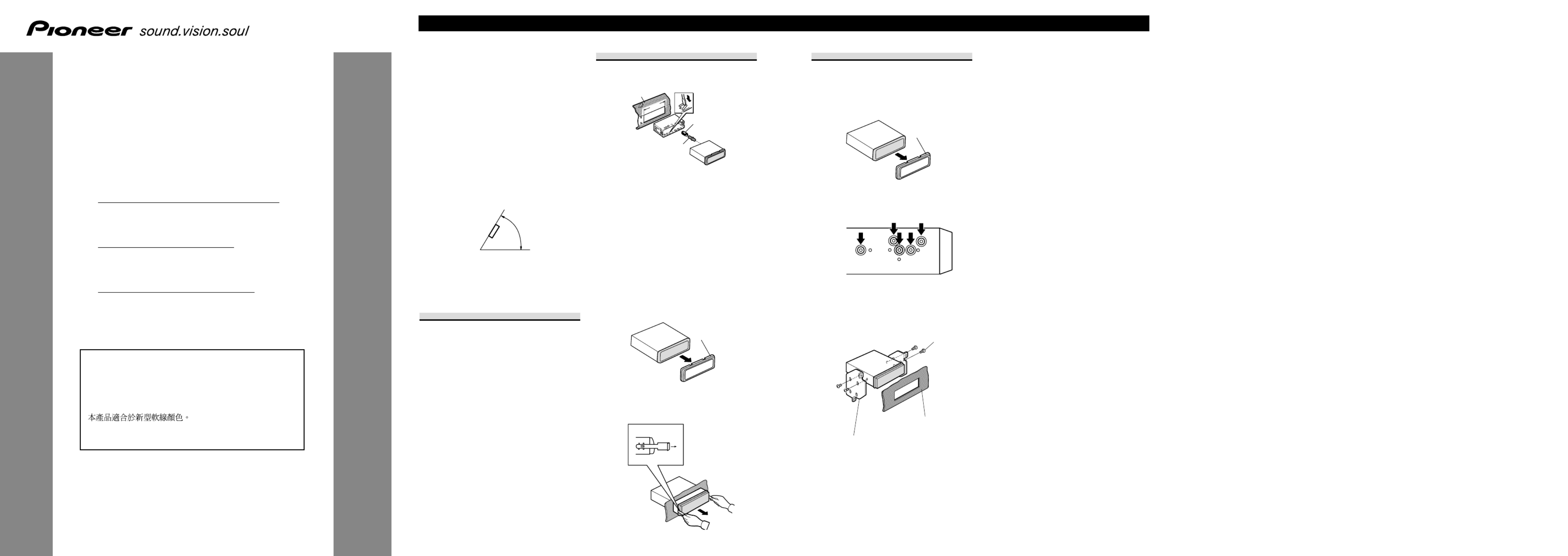 Pioneer sound.vision.soul

本產品適合於新型軟線顏色。