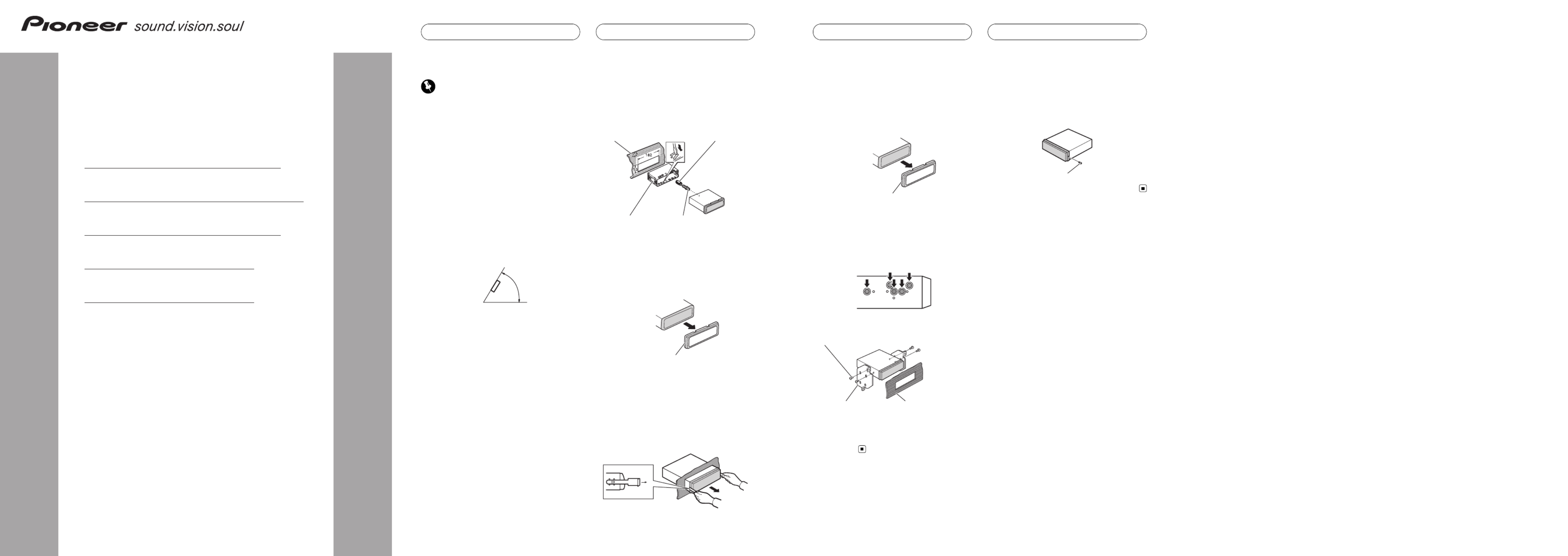 Pioneer sound.vision.soul