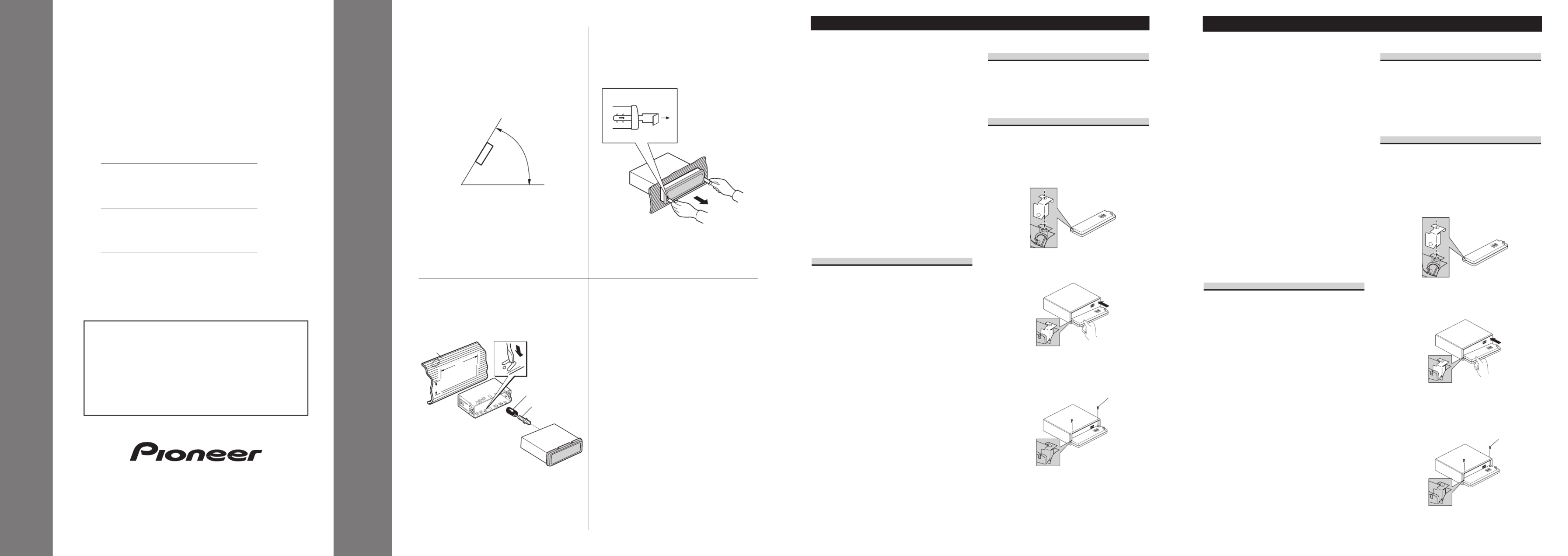 Pioneer