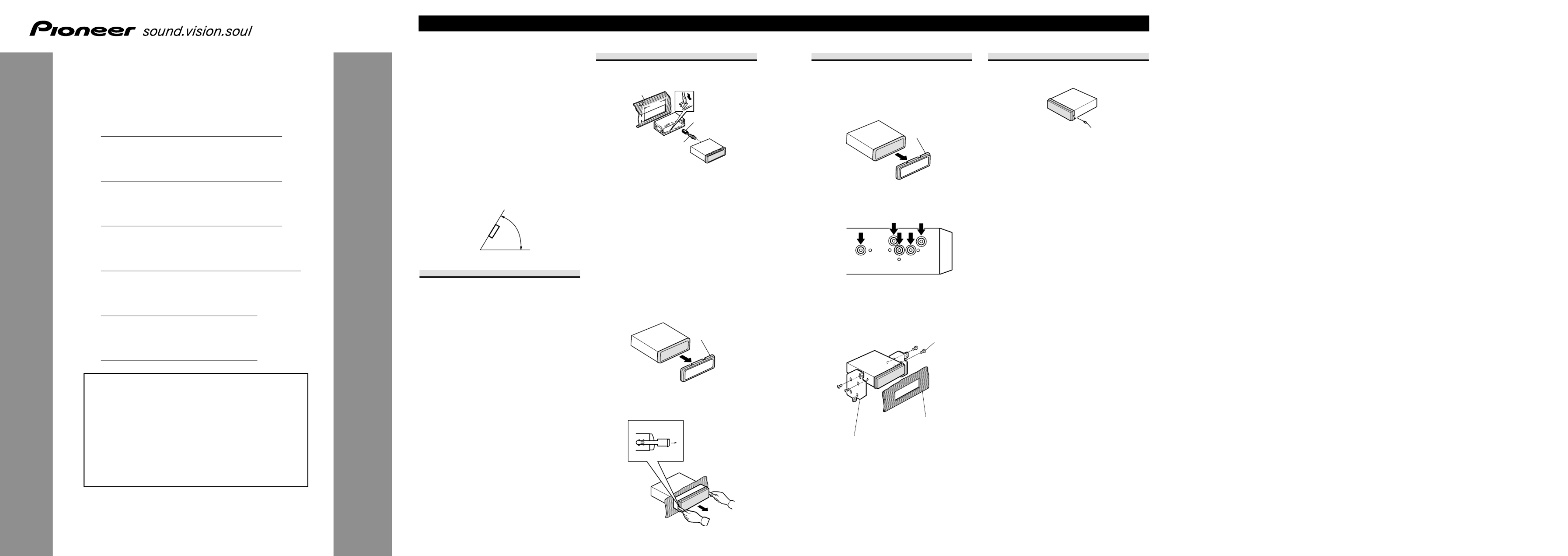 Pioneer sound.vision.soul