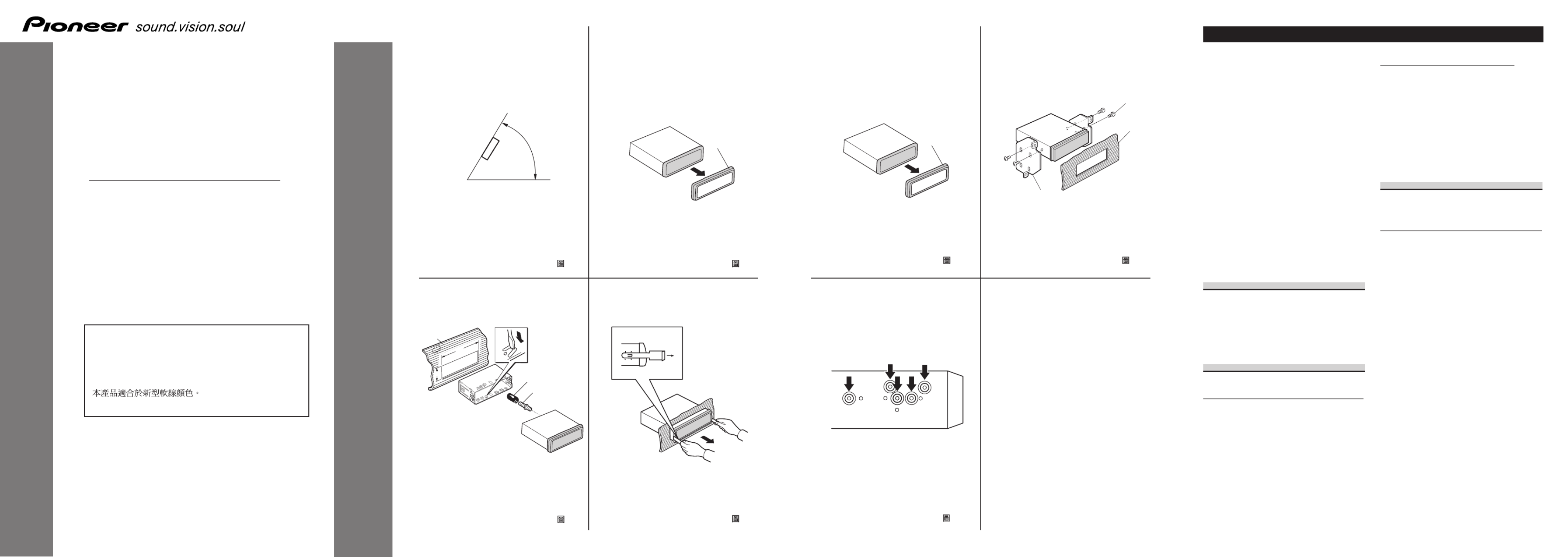 Pioneer sound.vision.soul

本產品適合於新型軟線顏色。