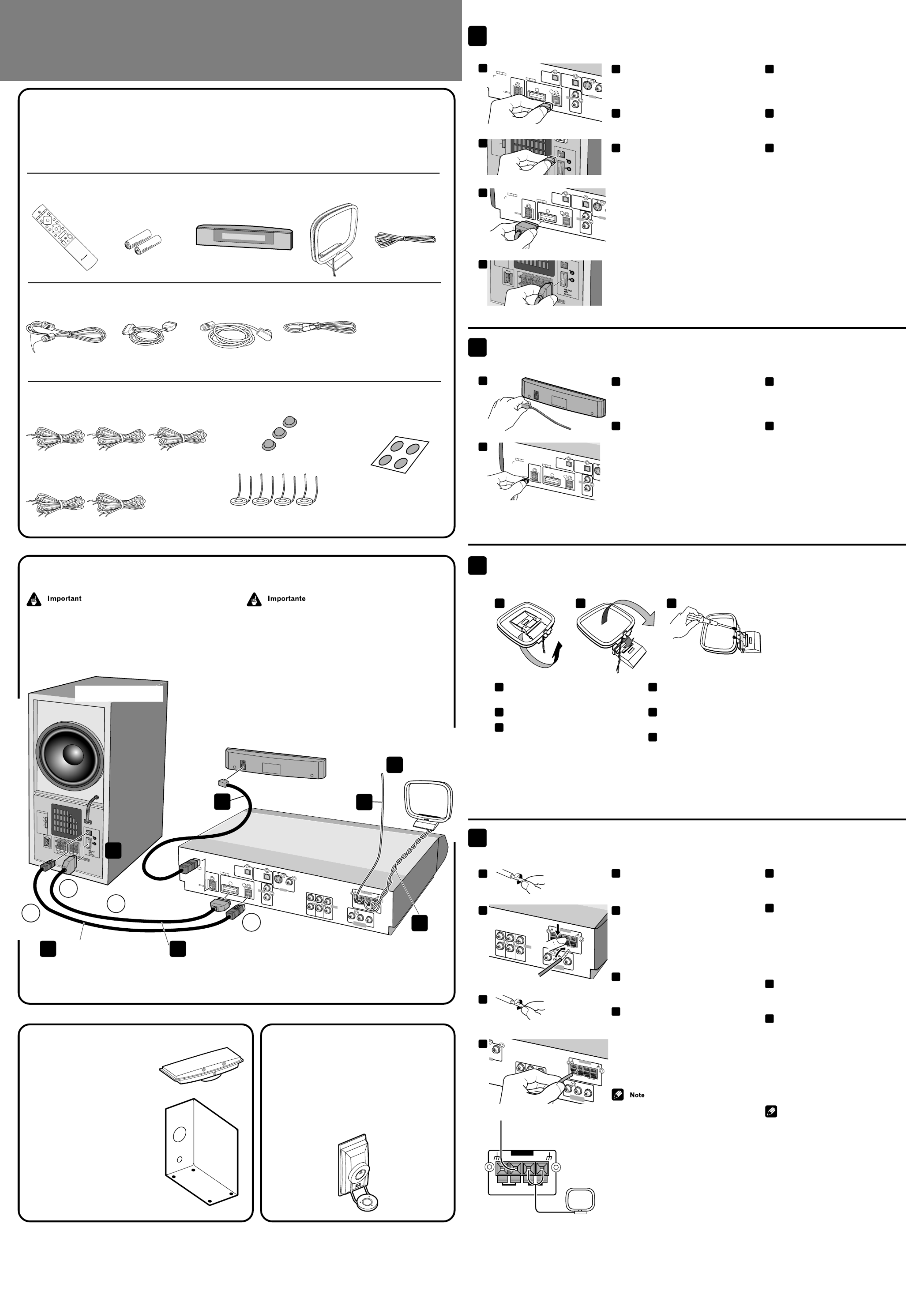 Important

Importante

Note