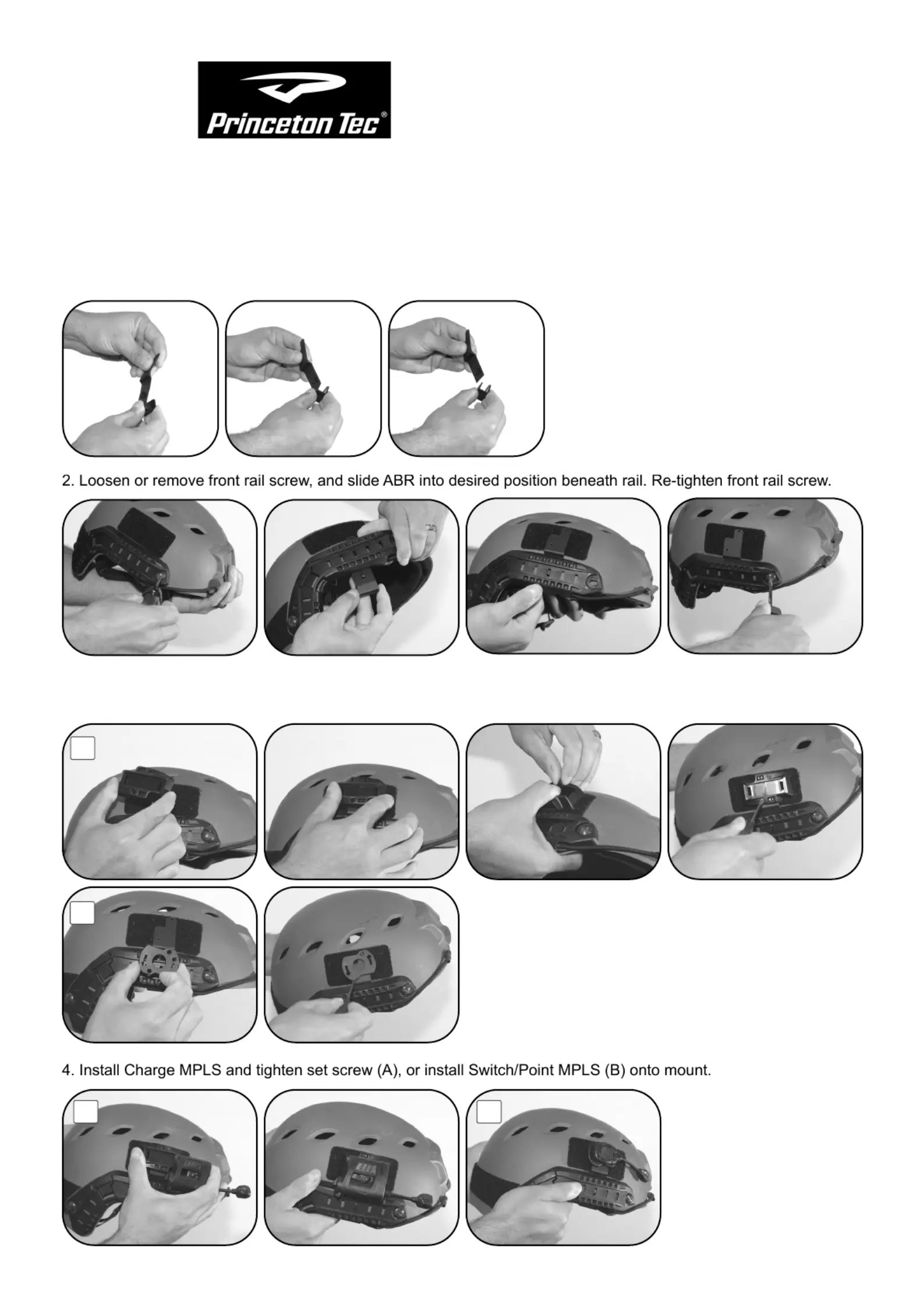 Princeton Tec®

2. Loosen or remove front rail screw, and slide ABR into desired position beneath rail. Re-tighten front rail screw.

4. Install Charge MPLS and tighten set screw (A), or install Switch/Point MPLS (B) onto mount.