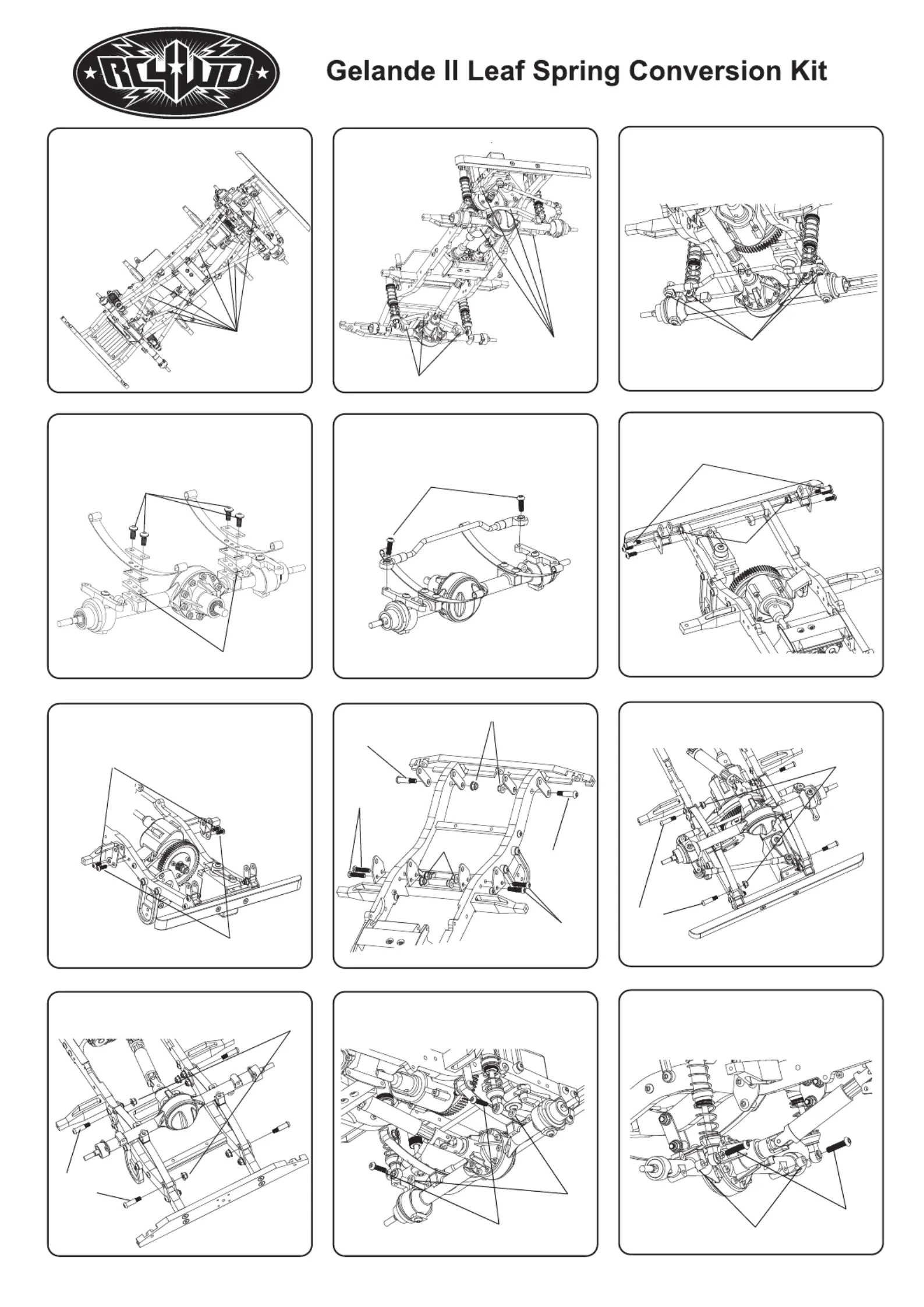 RC4WD

Gelande II Leaf Spring Conversion Kit