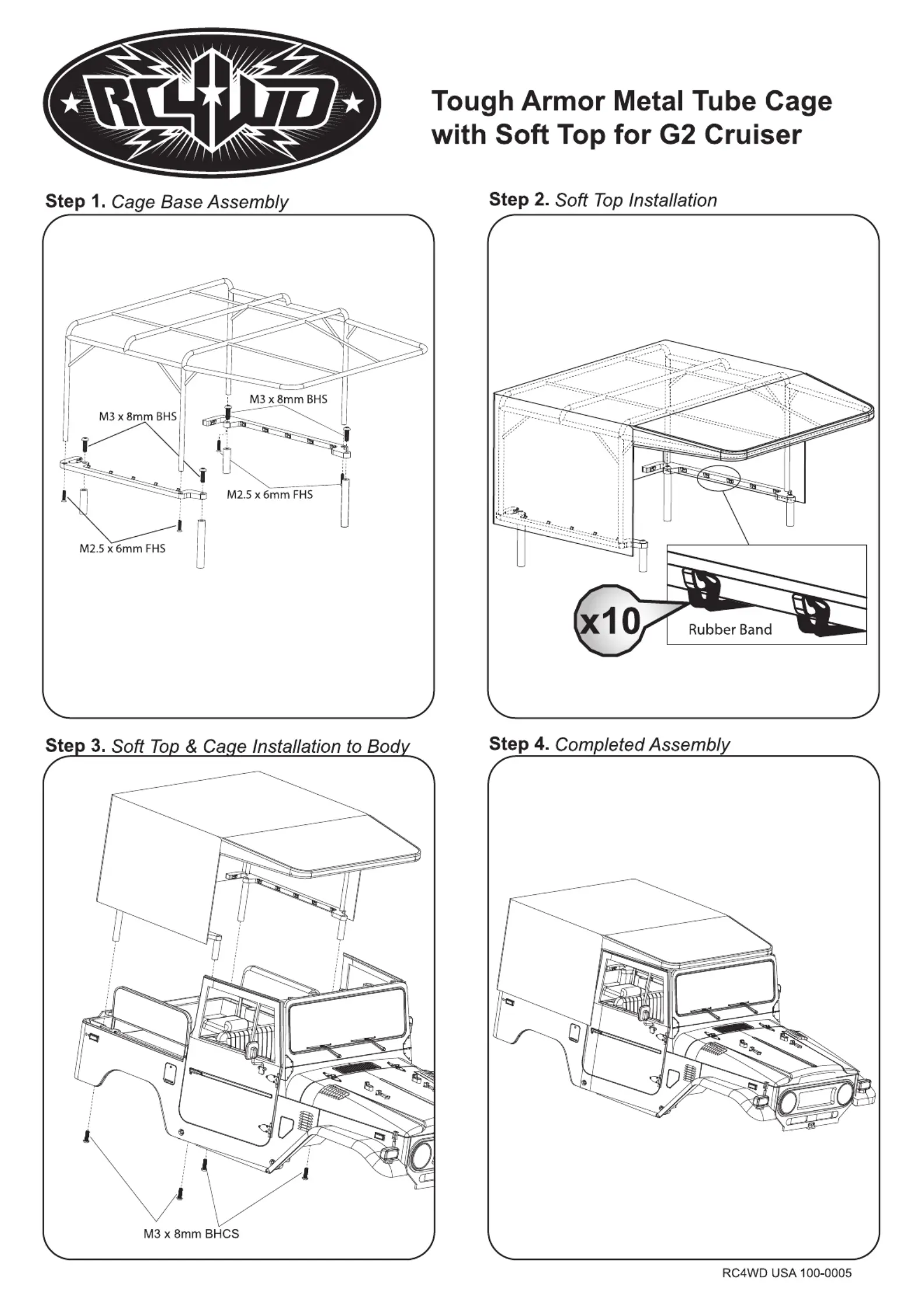 RC4WD

Tough Armor Metal Tube Cage with Soft Top for G2 Cruiser

Step 1. Cage Base Assembly

M3 x 8mm BHS
M3 x 8mm BHS
M2.5 x 6mm FHS
M2.5 x 6mm FHS

Step 2. Soft Top Installation

x10
Rubber Band

Step 3. Soft Top & Cage Installation to Body

M3 x 8mm BHCS

Step 4. Completed Assembly

RC4WD USA 100-0005