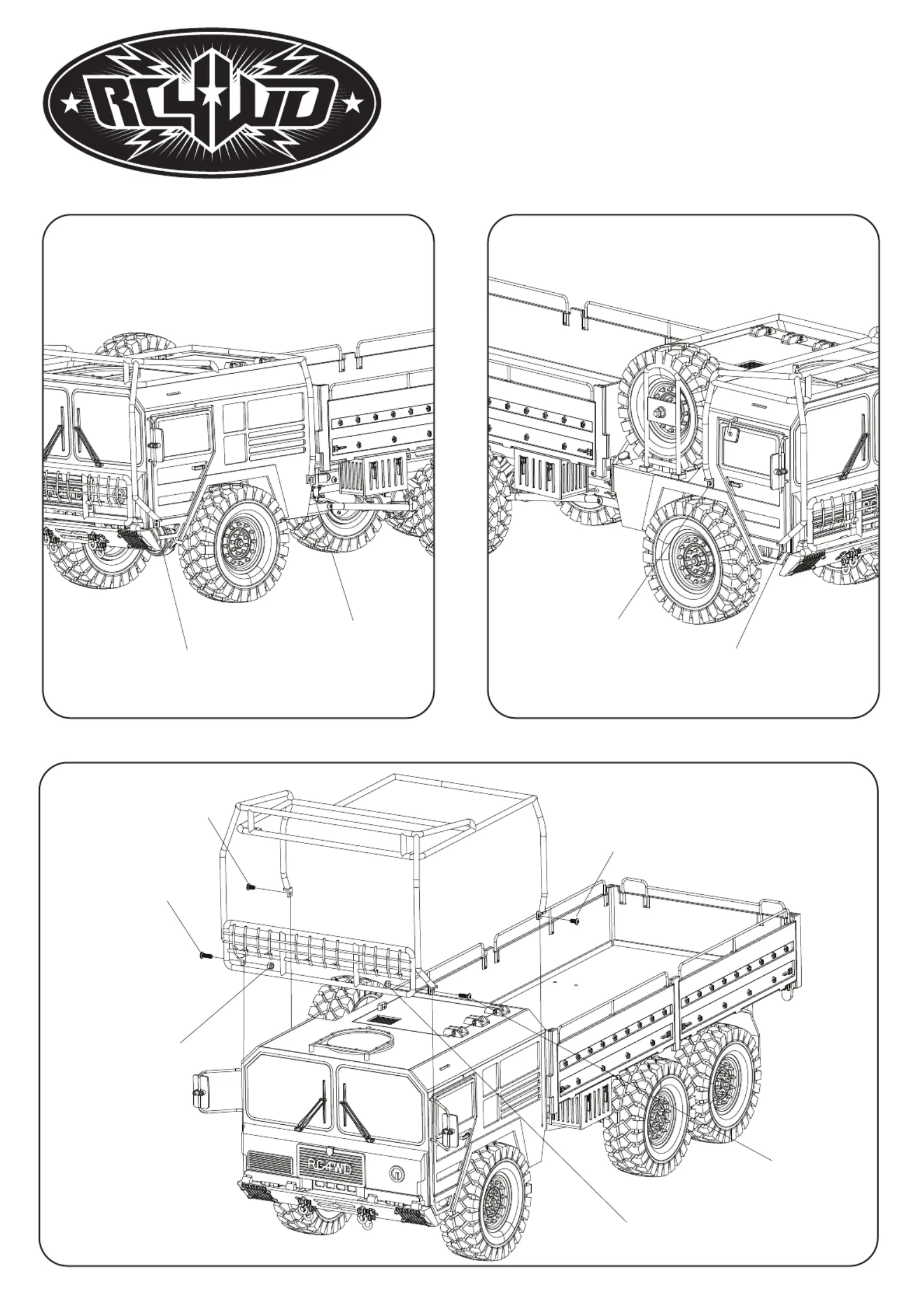 RC4WD

RC4WD