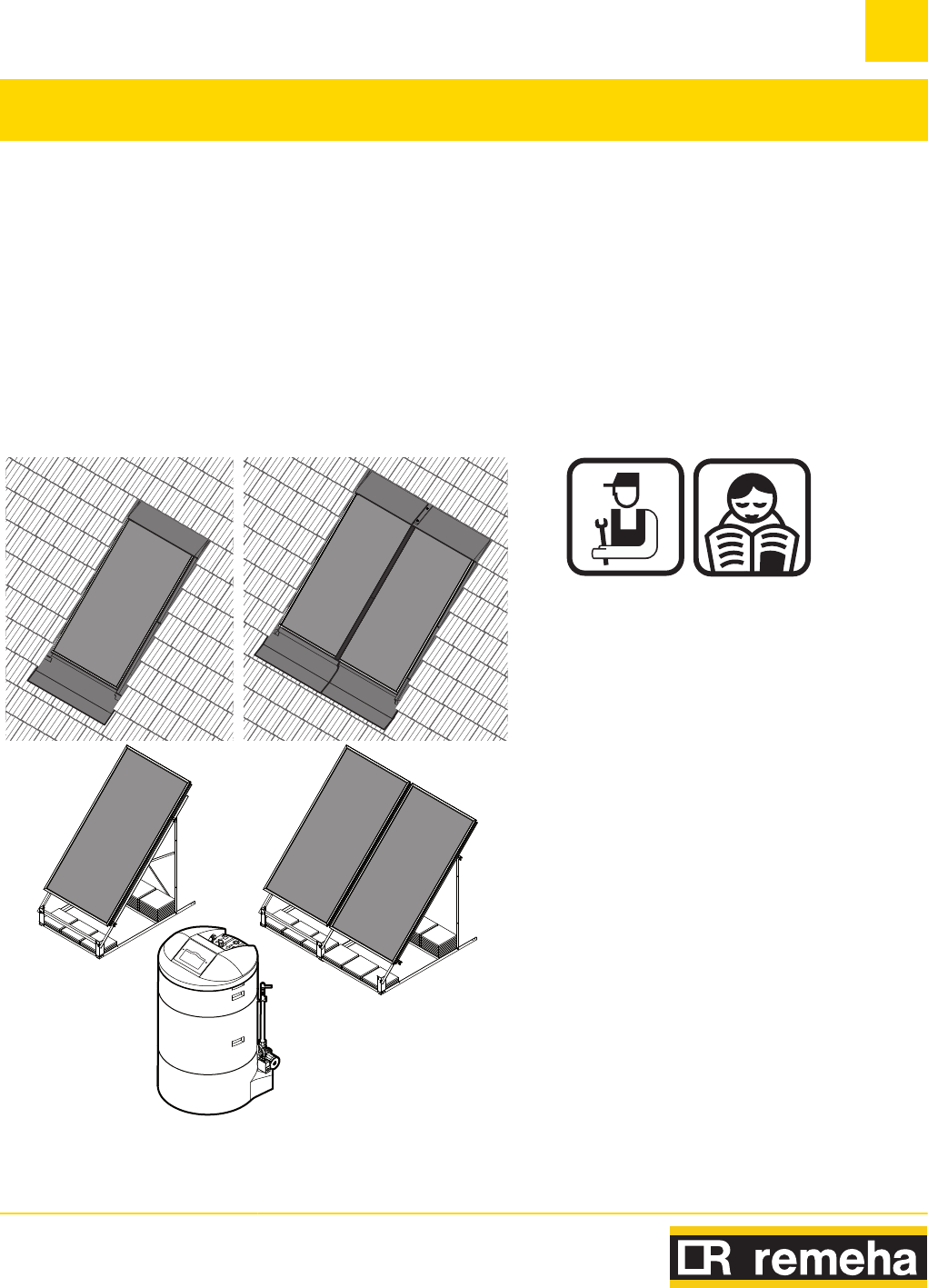 remeha