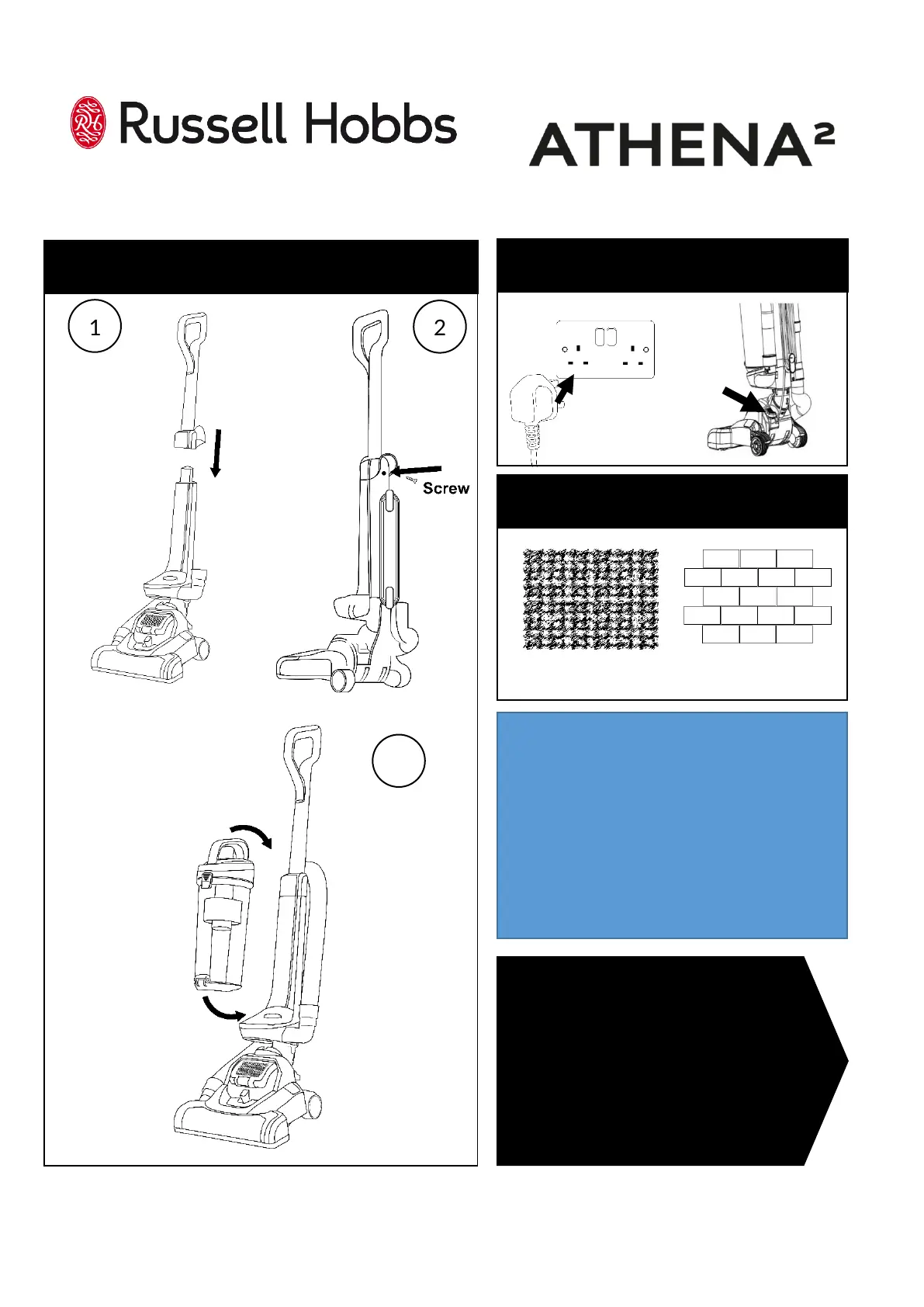 Russell Hobbs

ATHENA²

1

2

Screw