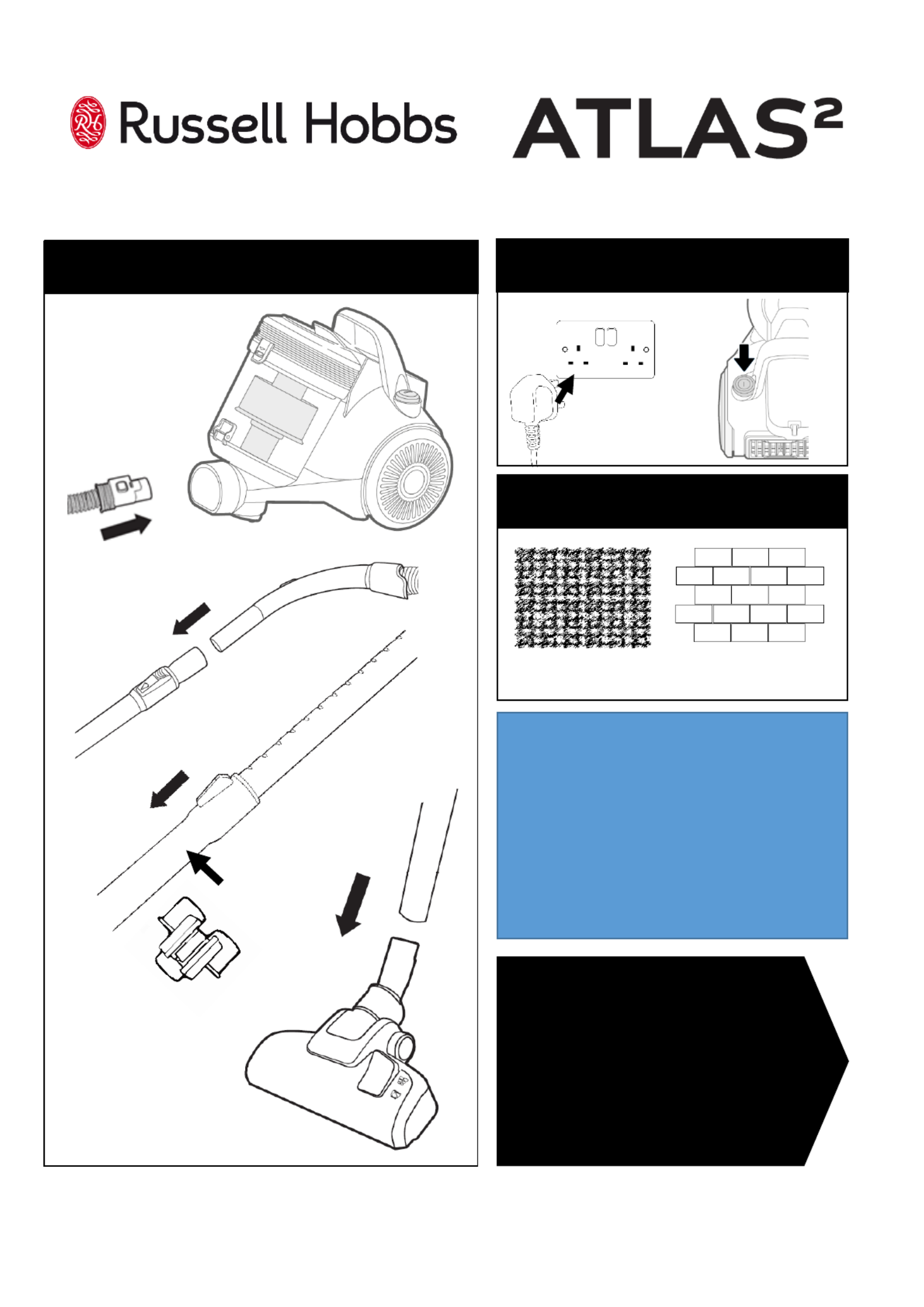 Russell Hobbs

ATLAS²