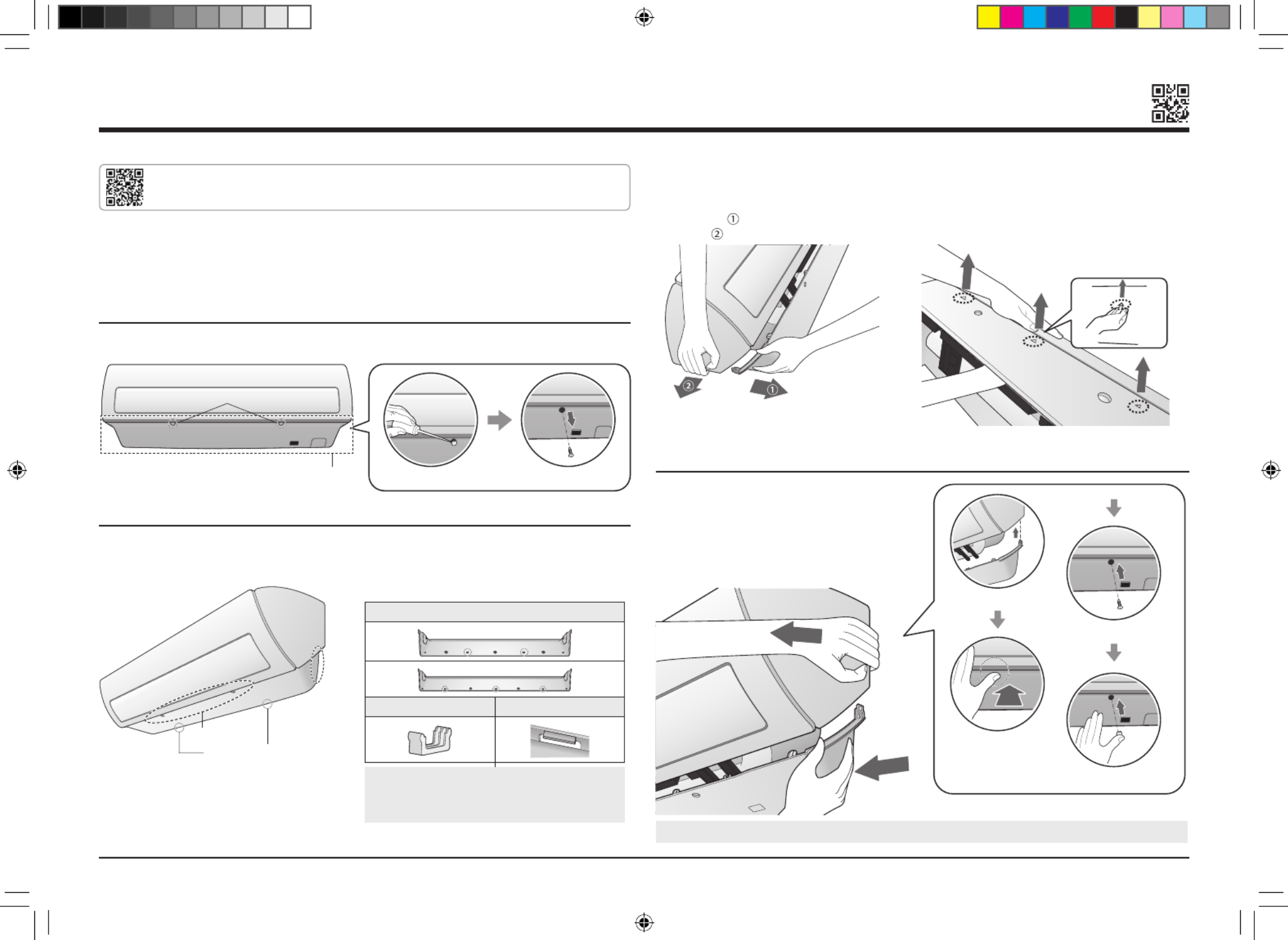 ①
②
②
①