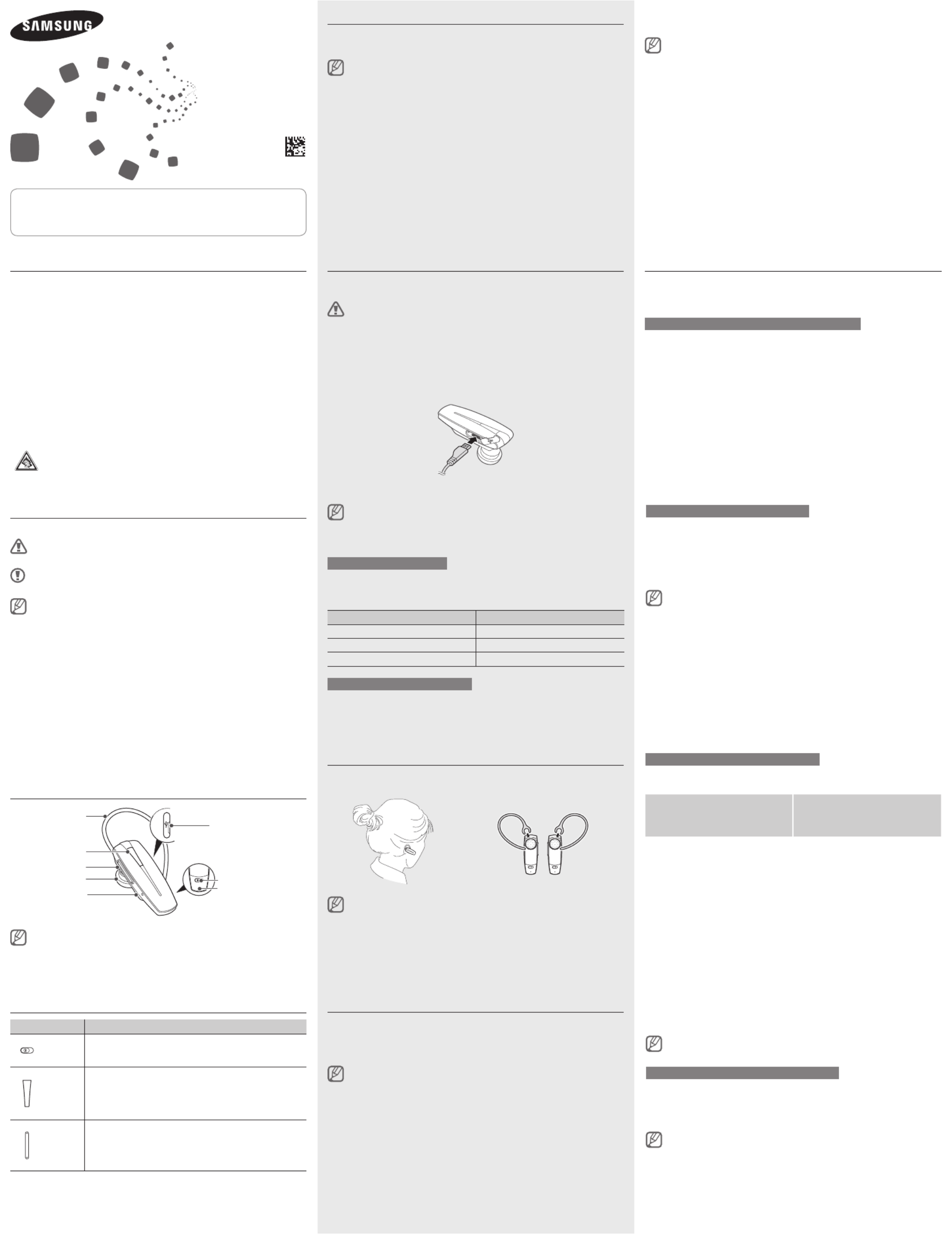 SAMSUNG