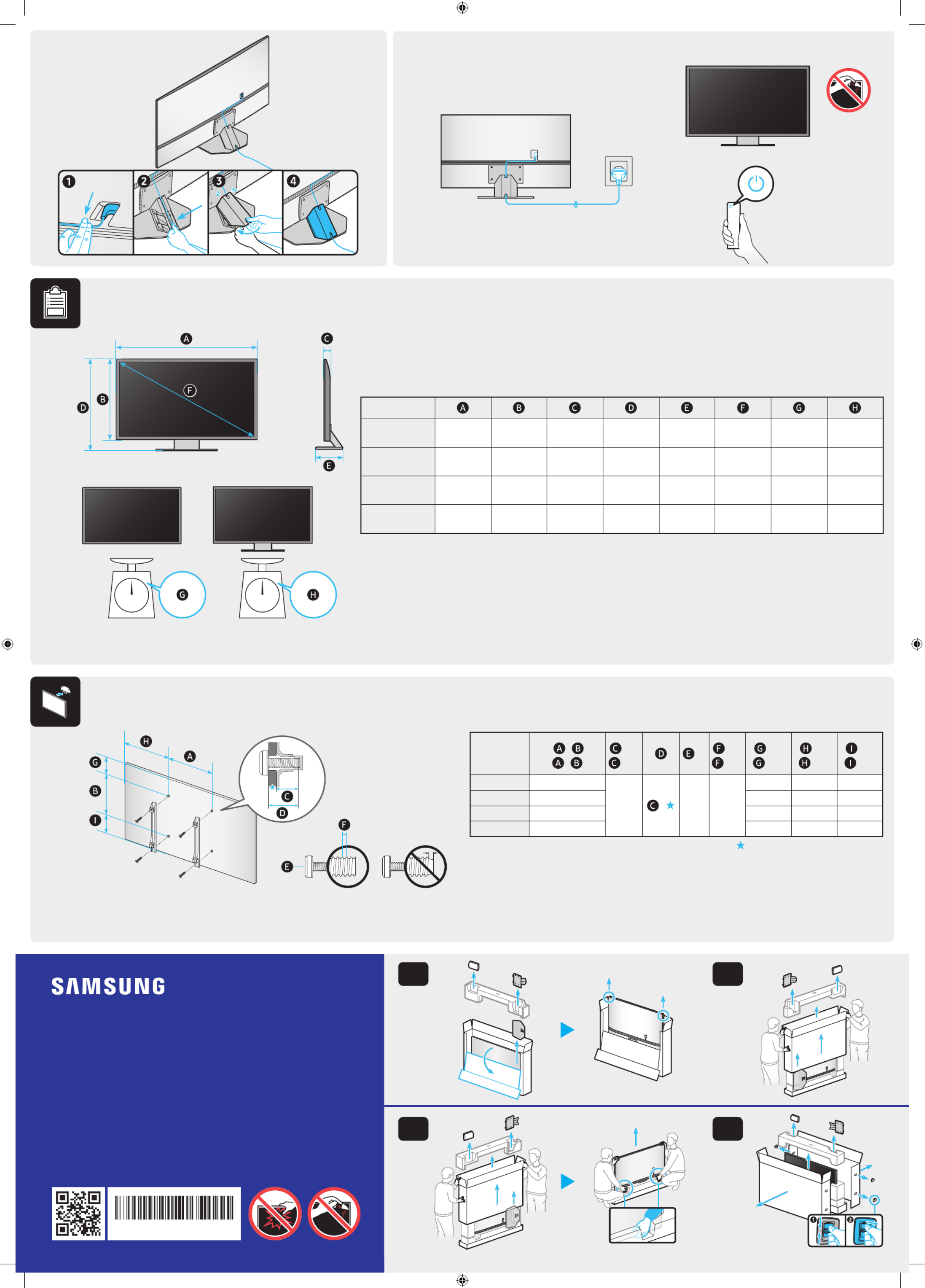 1 2 3 4

A
C
D B F
E

|  | A | B | C | D | E | F | G | H |
|---|---|---|---|---|---|---|---|---|
|  |  |  |  |  |  |  |  |  |
|  |  |  |  |  |  |  |  |  |
|  |  |  |  |  |  |  |  |  |
|  |  |  |  |  |  |  |  |  |

G H

H A
G
B
I
C
D
F
E

|  | A B A B | C C | D | E | F F | G G | H H | I I |
|---|---|---|---|---|---|---|---|---|
|  |  |  | C ★ |  |  |  |  |  |
|  |  |  |  |  |  |  |  |  |
|  |  |  |  |  |  |  |  |  |
|  |  |  |  |  |  |  |  |  |

★

SAMSUNG

1 2