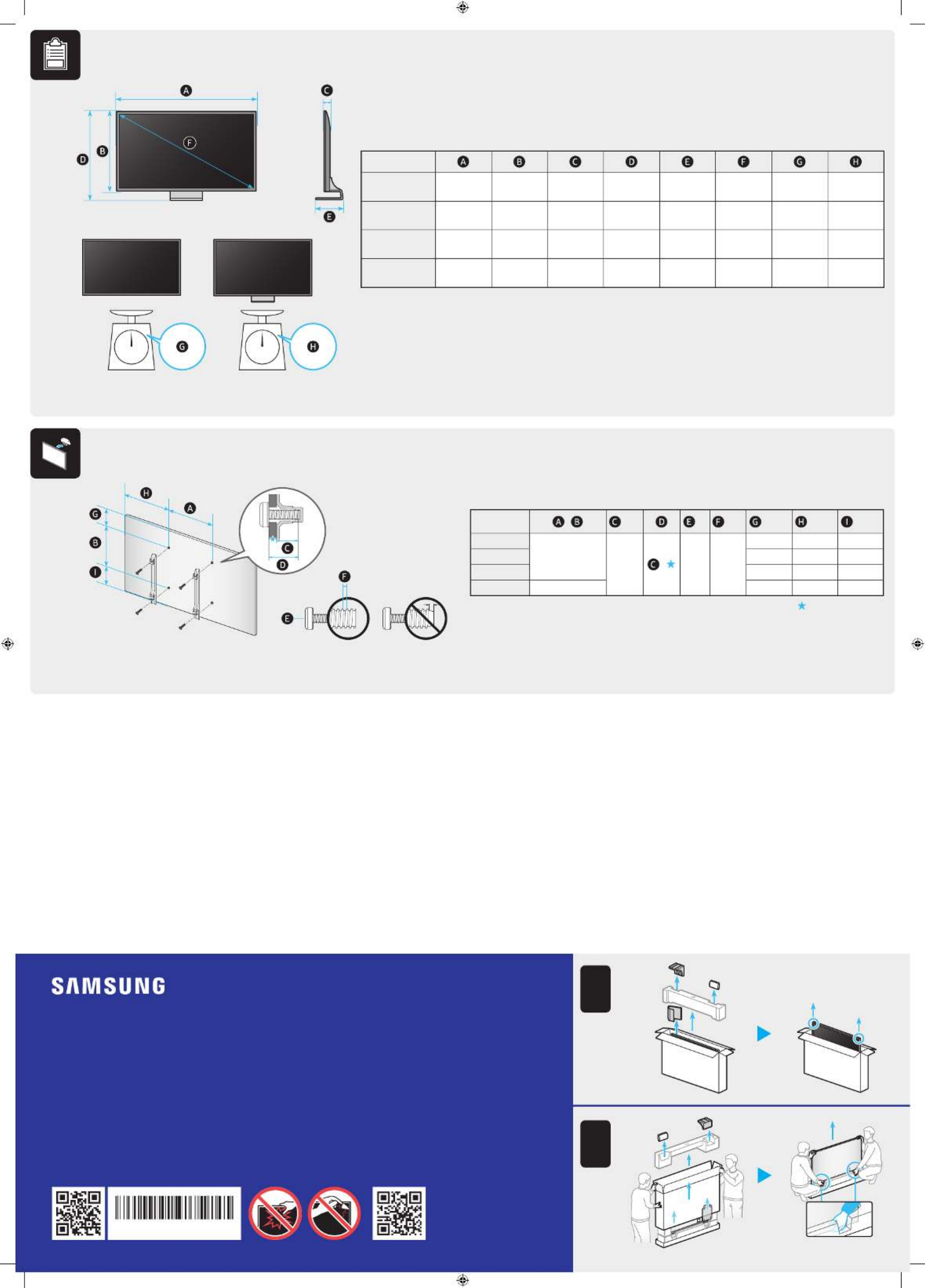 A
C
D B
F
E
G
H

| | A | B | C | D | E | F | G | H |
|---|---|---|---|---|---|---|---|---|
| | | | | | | | | |
| | | | | | | | | |
| | | | | | | | | |
| | | | | | | | | |

H
A
G
B
I
C
D
F
E

| | A B | C | D | E | F | G | H | I |
|---|---|---|---|---|---|---|---|---|
| | | | C ★ | | | | | |
| | | | | | | | | |
| | | | | | | | | |
| | | | | | | | | |

★

SAMSUNG