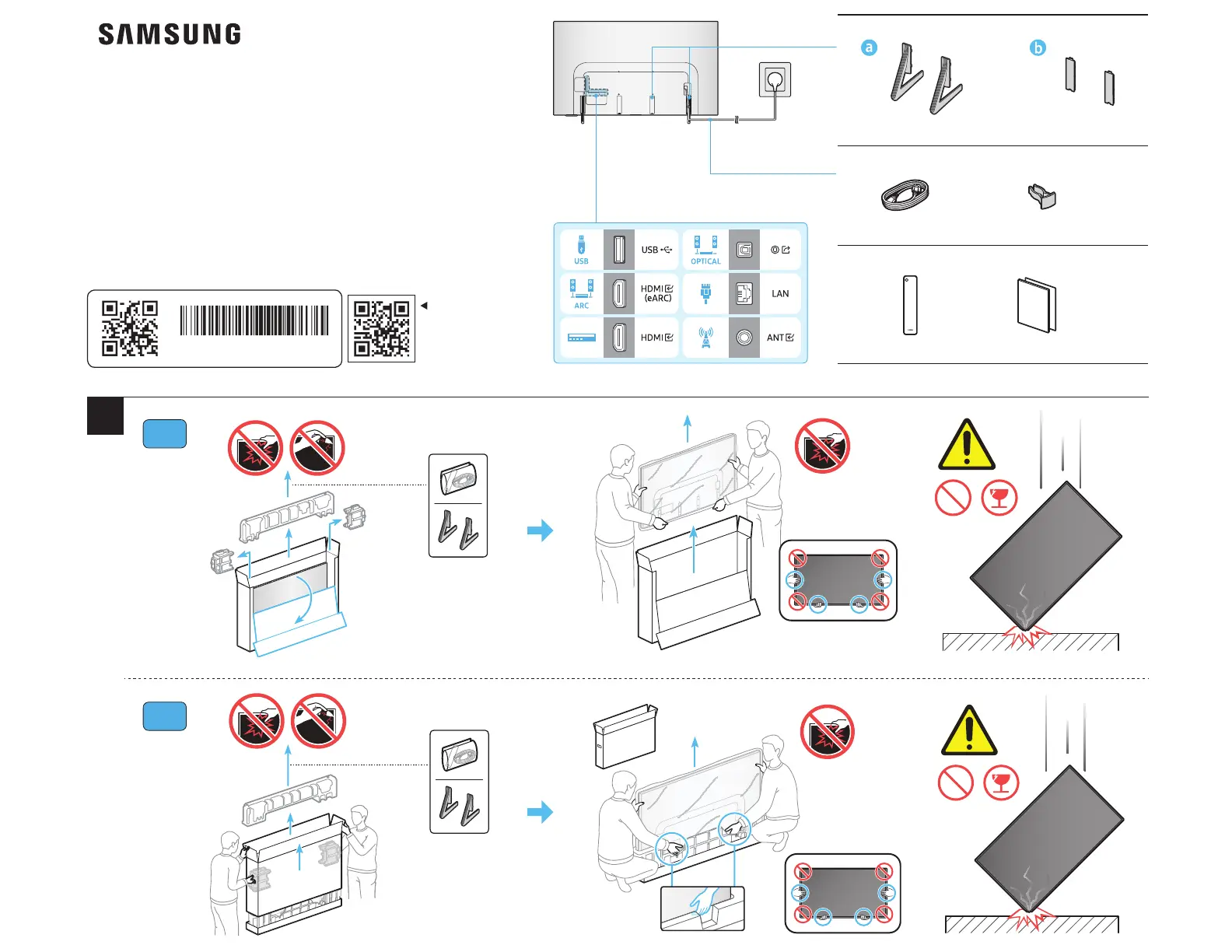 SAMSUNG

a

b

USB

USB

OPTICAL

ARC

HDMI (eARC)

LAN

HDMI

ANT