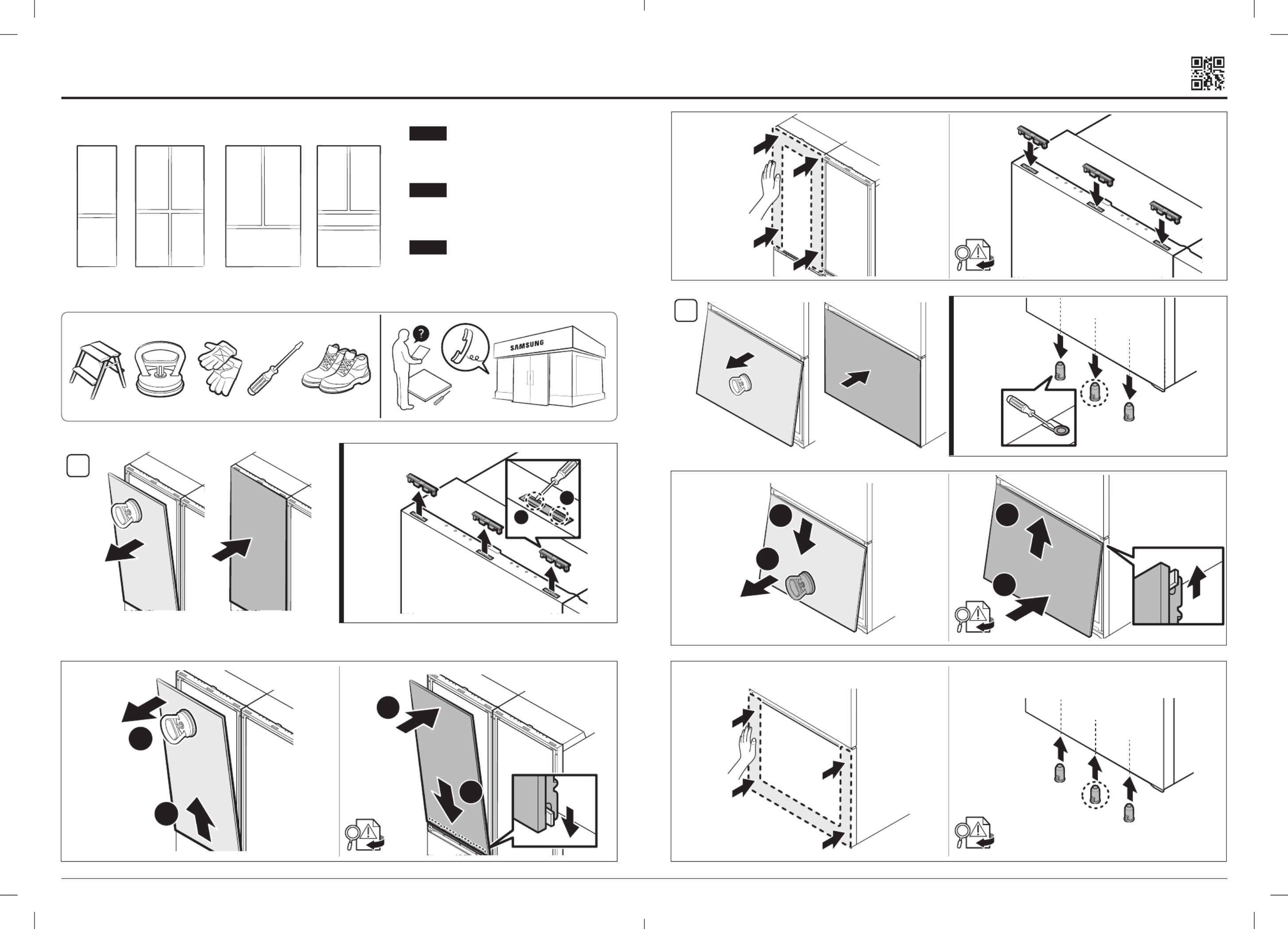 SAMSUNG