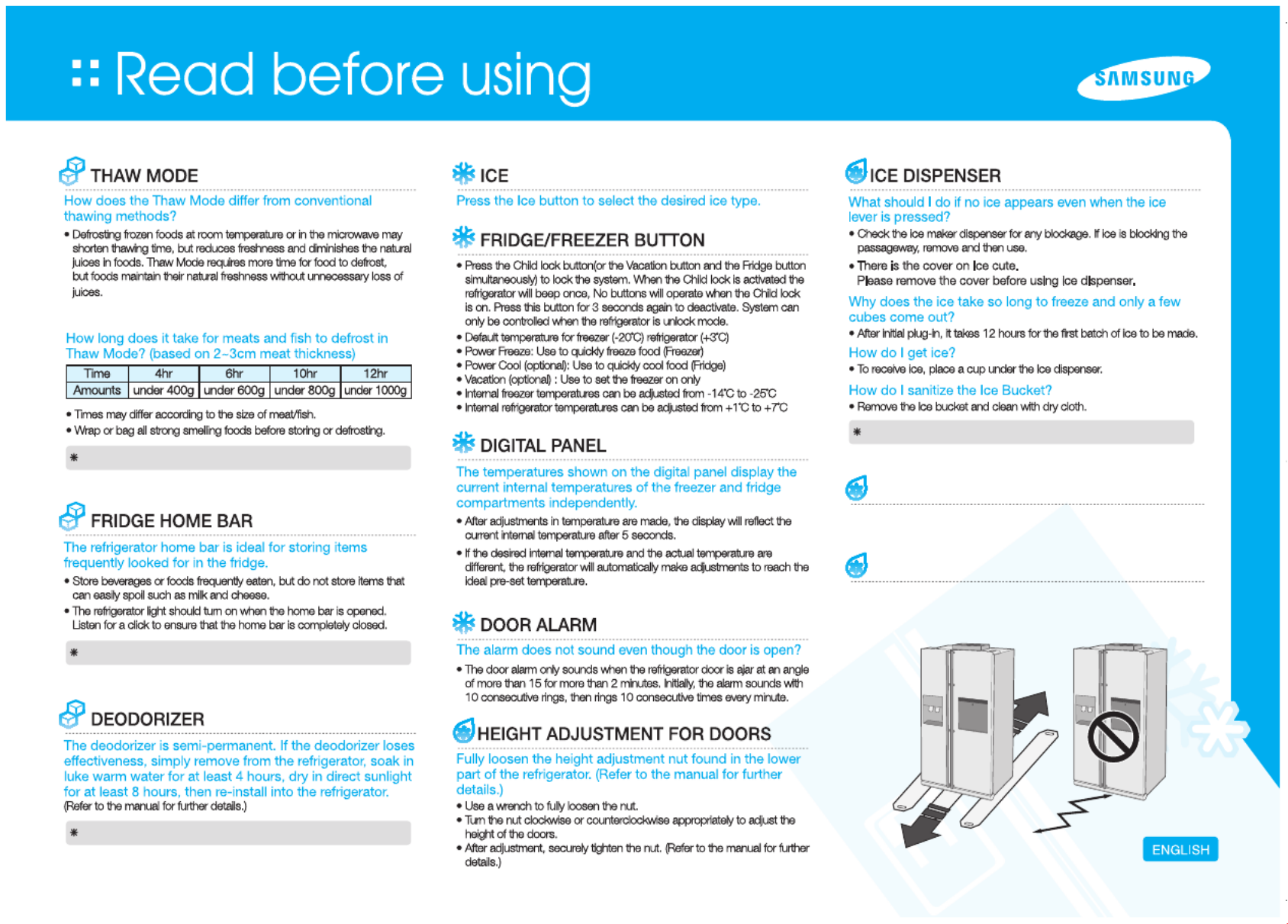 :: Read before using

SAMSUNG

THAW MODE

How does the Thaw Mode differ from conventional thawing methods?

• Defrosting frozen foods at room temperature or in the microwave may shorten thawing time, but reduces freshness and diminishes the natural juices in foods. Thaw Mode requires more time for food to defrost, but foods maintain their natural freshness without unnecessary loss of juices.

How long does it take for meats and fish to defrost in Thaw Mode? (based on 2~3cm meat thickness)

| Time | 4hr | 6hr | 10hr | 12hr |
|---|---|---|---|---|
| Amounts | under 400g | under 600g | under 800g | under 1000g |

• Times may differ according to the size of meat/fish.
• Wrap or bag all strong smelling foods before storing or defrosting.

*

FRIDGE HOME BAR

The refrigerator home bar is ideal for storing items frequently looked for in the fridge.

• Store beverages or foods frequently eaten, but do not store items that can easily spoil such as milk and cheese.
• The refrigerator light should turn on when the home bar is opened. Listen for a click to ensure that the home bar is completely closed.

*

DEODORIZER

The deodorizer is semi-permanent. If the deodorizer loses effectiveness, simply remove from the refrigerator, soak in luke warm water for at least 4 hours, dry in direct sunlight for at least 8 hours, then re-install into the refrigerator. (Refer to the manual for further details.)

*

ICE

Press the Ice button to select the desired ice type.

FRIDGE/FREEZER BUTTON

• Press the Child lock button(or the Vacation button and the Fridge button simultaneously) to lock the system. When the Child lock is activated the refrigerator will beep once, No buttons will operate when the Child lock is on. Press this button for 3 seconds again to deactivate. System can only be controlled when the refrigerator is unlock mode.
• Default temperature for freezer (-20℃) refrigerator (+3℃)
• Power Freeze: Use to quickly freeze food (Freezer)
• Power Cool (optional): Use to quickly cool food (Fridge)
• Vacation (optional) : Use to set the freezer on only
• Internal freezer temperatures can be adjusted from -14℃ to -25℃
• Internal refrigerator temperatures can be adjusted from +1℃ to +7℃

DIGITAL PANEL

The temperatures shown on the digital panel display the current internal temperatures of the freezer and fridge compartments independently.

• After adjustments in temperature are made, the display will reflect the current internal temperature after 5 seconds.
• If the desired internal temperature and the actual temperature are different, the refrigerator will automatically make adjustments to reach the ideal pre-set temperature.

DOOR ALARM

The alarm does not sound even though the door is open?

• The door alarm only sounds when the refrigerator door is ajar at an angle of more than 15 for more than 2 minutes. Initially, the alarm sounds with 10 consecutive rings, then rings 10 consecutive times every minute.

HEIGHT ADJUSTMENT FOR DOORS

Fully loosen the height adjustment nut found in the lower part of the refrigerator. (Refer to the manual for further details.)

• Use a wrench to fully loosen the nut.
• Turn the nut clockwise or counterclockwise appropriately to adjust the height of the doors.
• After adjustment, securely tighten the nut. (Refer to the manual for further details.)

ICE DISPENSER

What should I do if no ice appears even when the ice lever is pressed?

• Check the ice maker dispenser for any blockage. If ice is blocking the passageway, remove and then use.
• There is the cover on Ice cute.
Please remove the cover before using Ice dispenser.

Why does the ice take so long to freeze and only a few cubes come out?

• After initial plug-in, it takes 12 hours for the first batch of ice to be made.

How do I get ice?

• To receive ice, place a cup under the ice dispenser.

How do I sanitize the Ice Bucket?

• Remove the ice bucket and clean with dry cloth.

*

ENGLISH