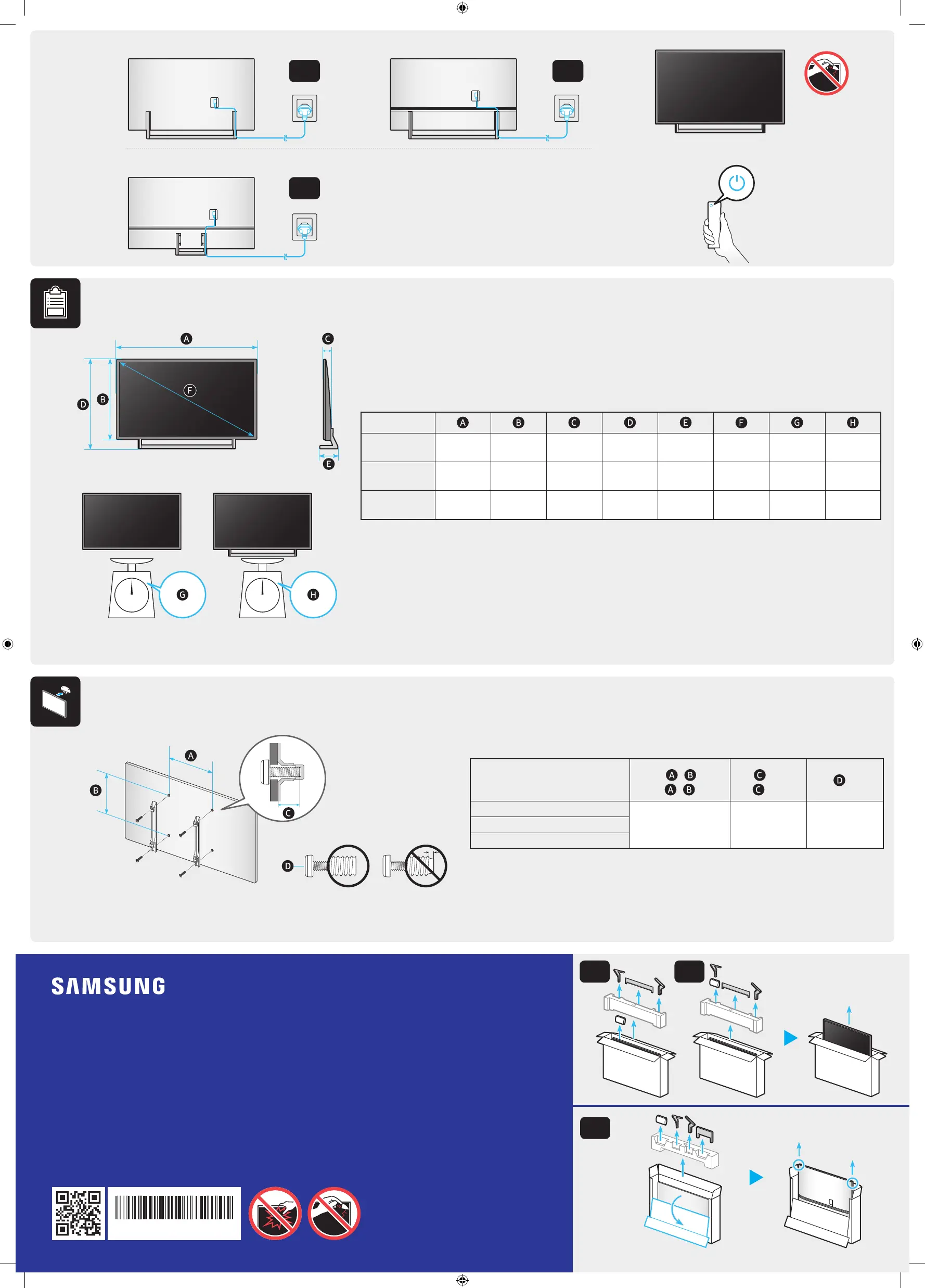 A
C
D
B
F
E

| | A | B | C | D | E | F | G | H |
|---|---|---|---|---|---|---|---|---|
| | | | | | | | | |
| | | | | | | | | |
| | | | | | | | | |

G
H

A
B
C
D

| | A B A B | C C | D |
|---|---|---|---|
| | | | |
| | | | |
| | | | |

SAMSUNG