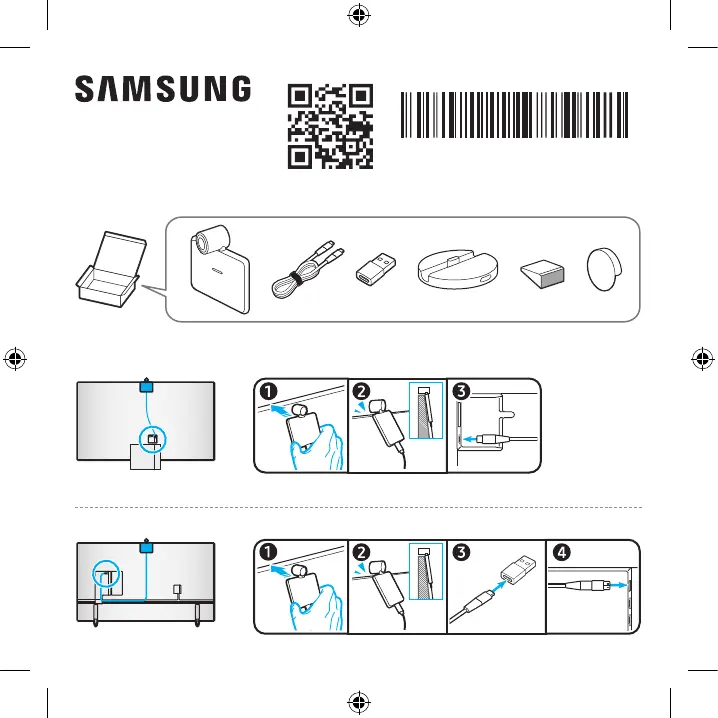 SAMSUNG

1 2 3

1 2 3 4