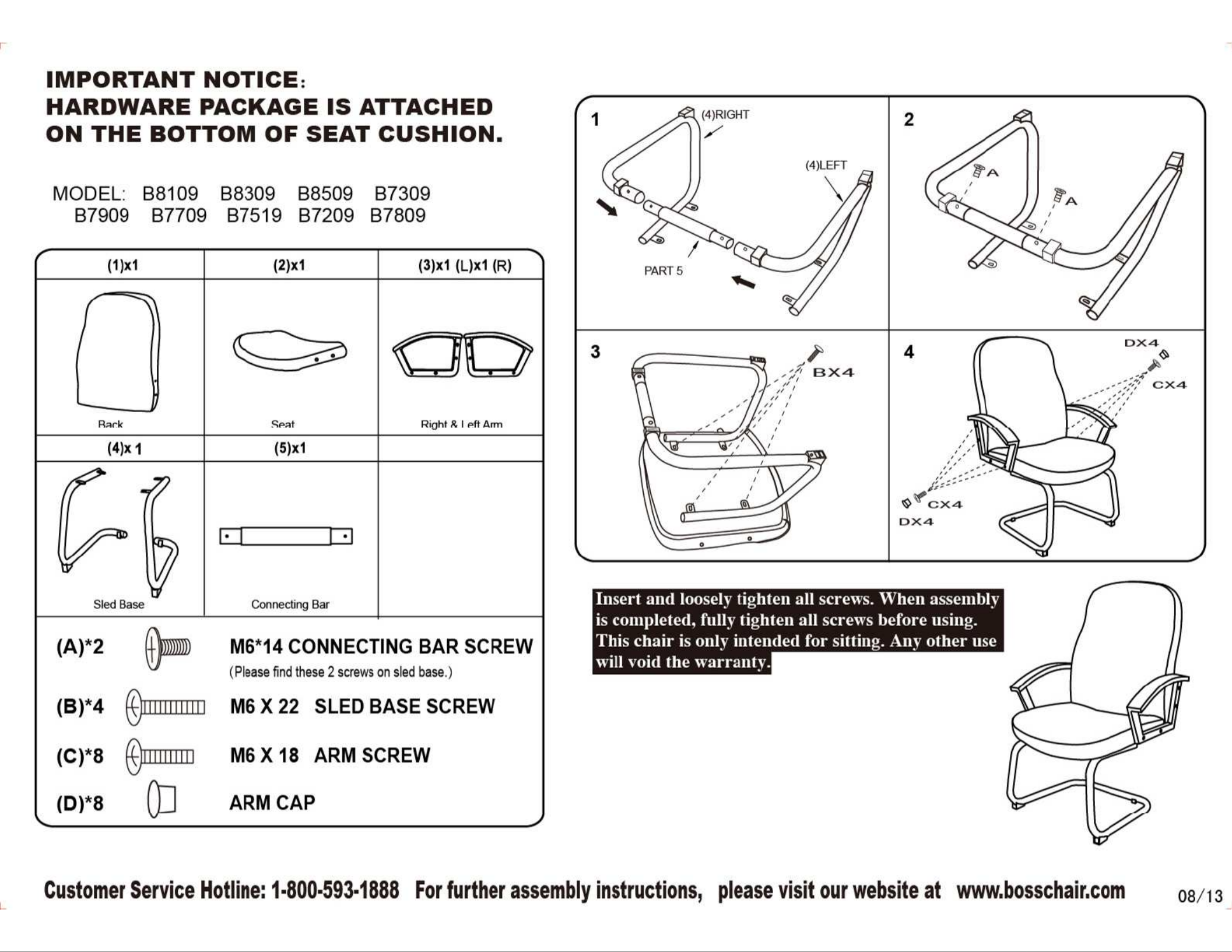 IMPORTANT NOTICE:
HARDWARE PACKAGE IS ATTACHED ON THE BOTTOM OF SEAT CUSHION.

MODEL: B8109 B8309 B8509 B7309
B7909 B7709 B7519 B7209 B7809

| (1)x1 | (2)x1 | (3)x1 (L)x1 (R) |
|---|---|---|
| Back | Seat | Right & Left Arm |
| (4)x 1 | (5)x1 | |
| Sled Base | Connecting Bar | |

(A)*2 M6*14 CONNECTING BAR SCREW
(Please find these 2 screws on sled base.)
(B)*4 M6 X 22 SLED BASE SCREW
(C)*8 M6 X 18 ARM SCREW
(D)*8 ARM CAP

1
(4)RIGHT
(4)LEFT
PART 5

2
A
A

3
BX4

4
DX4
CX4
CX4
DX4

Insert and loosely tighten all screws. When assembly is completed, fully tighten all screws before using. This chair is only intended for sitting. Any other use will void the warranty.

Customer Service Hotline: 1-800-593-1888 For further assembly instructions, please visit our website at www.bosschair.com 08/13