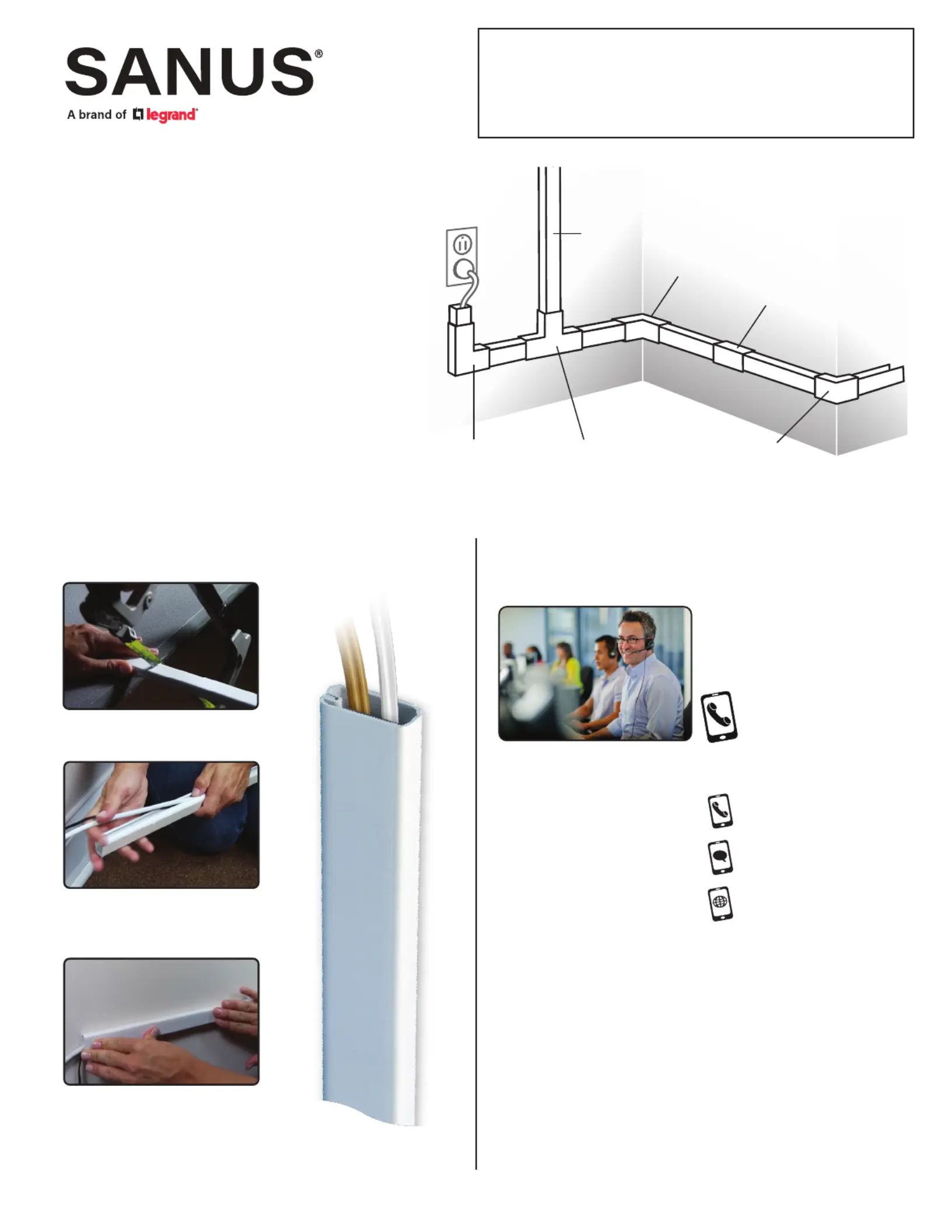 SANUS®

A brand of legrand®