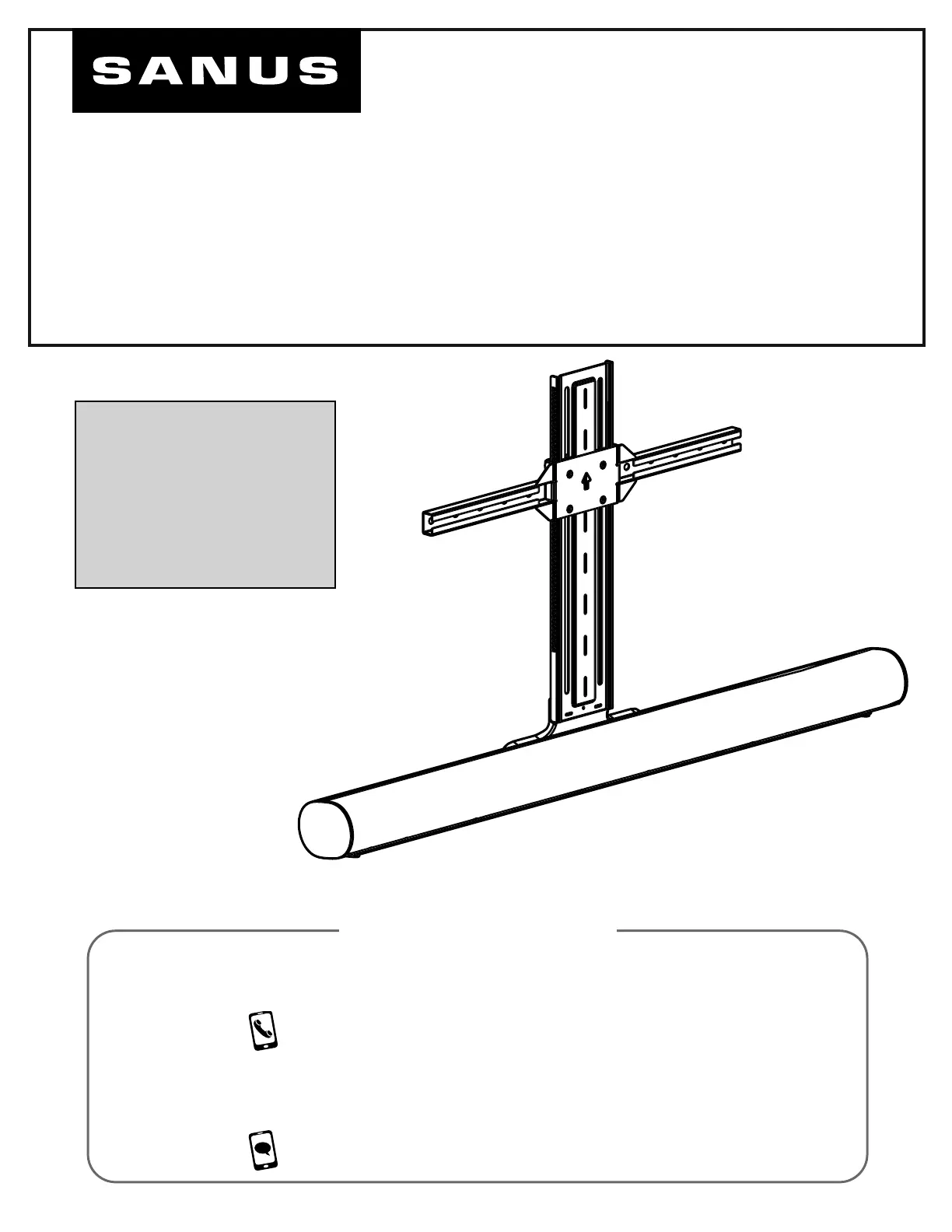 SANUS