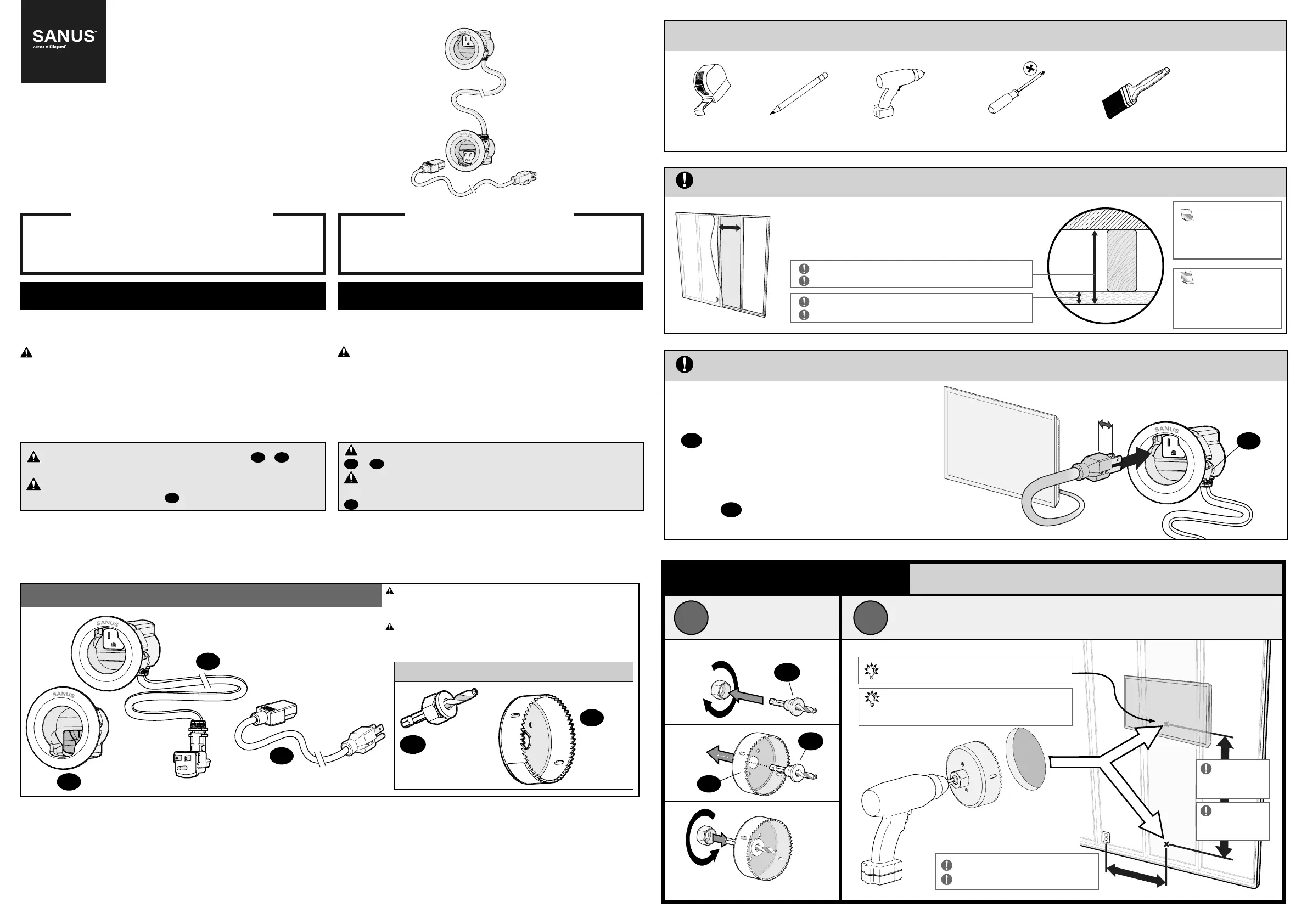 SANUS
A brand of legrand

SANUS

SANUS

SANUS

SANUS

SANUS