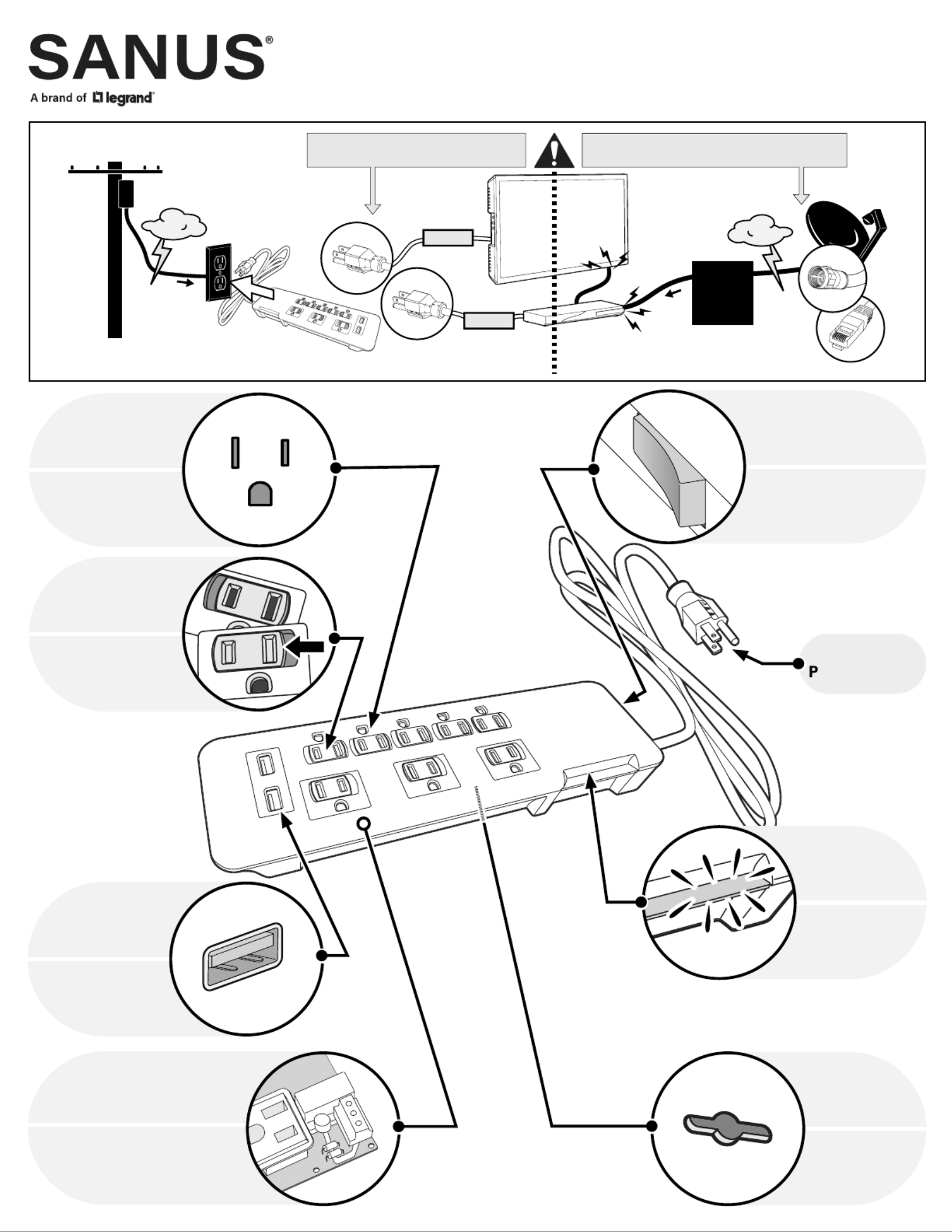 SANUS®

A brand of legrand®

P