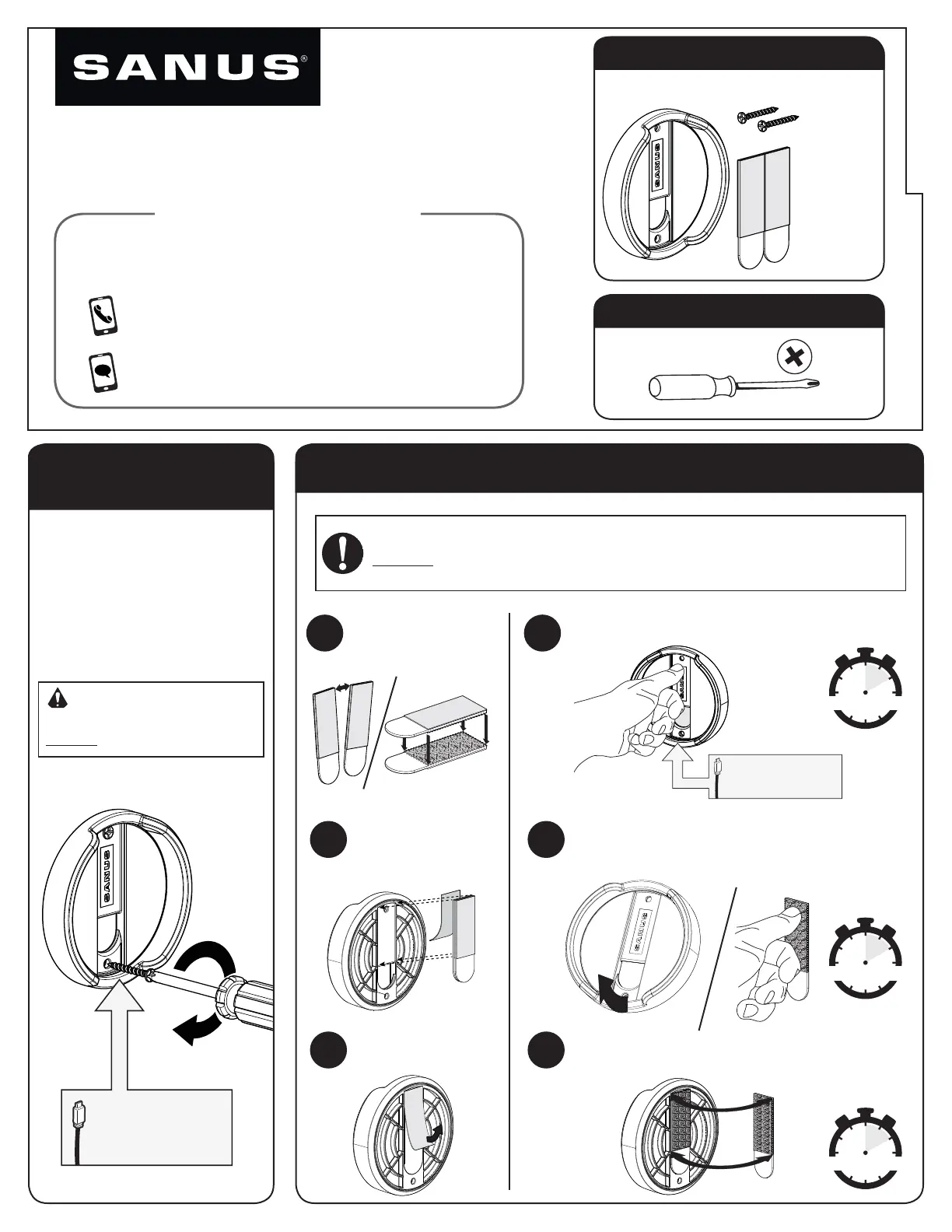 SANUS®

SANUS

SANUS

SANUS