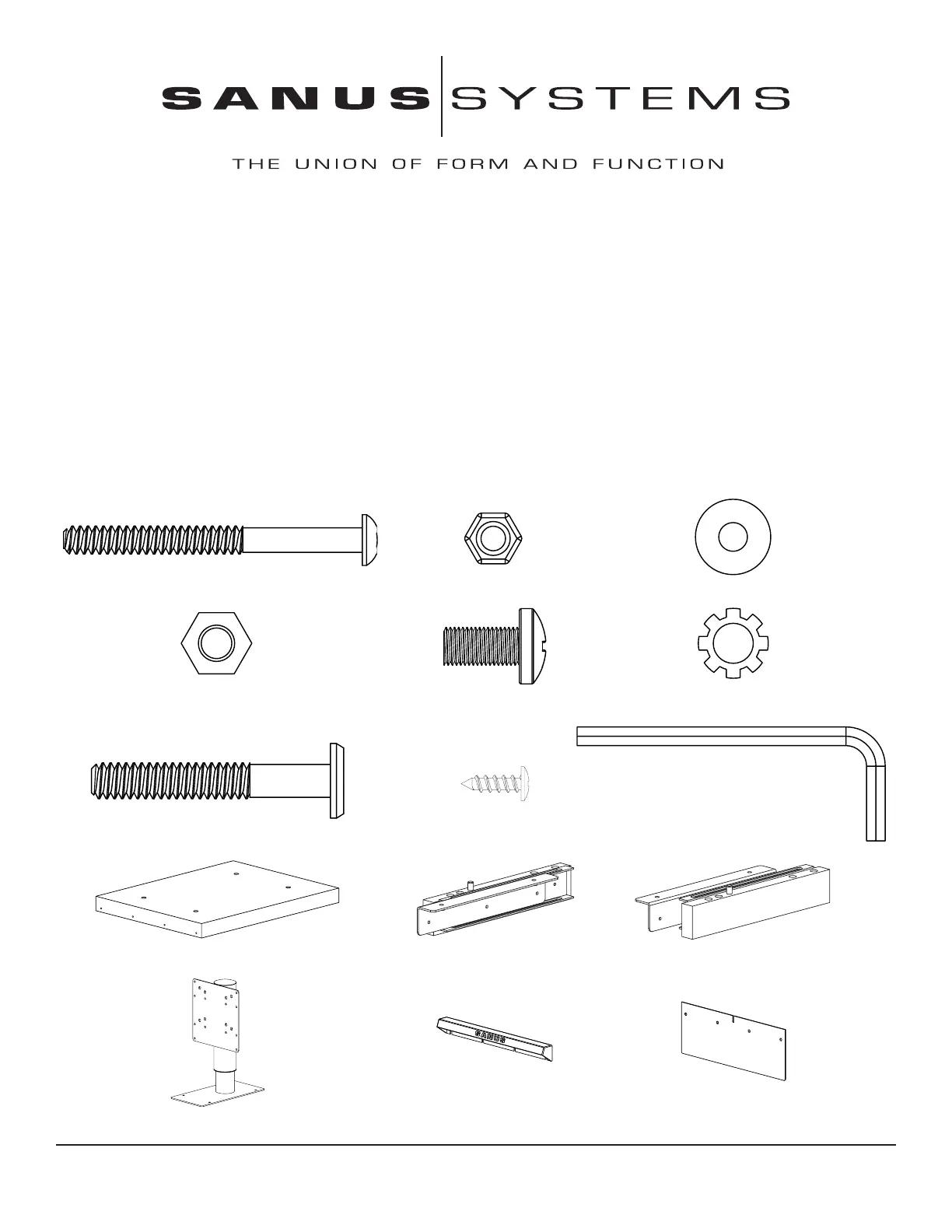 SANUS SYSTEMS

THE UNION OF FORM AND FUNCTION

SANUS