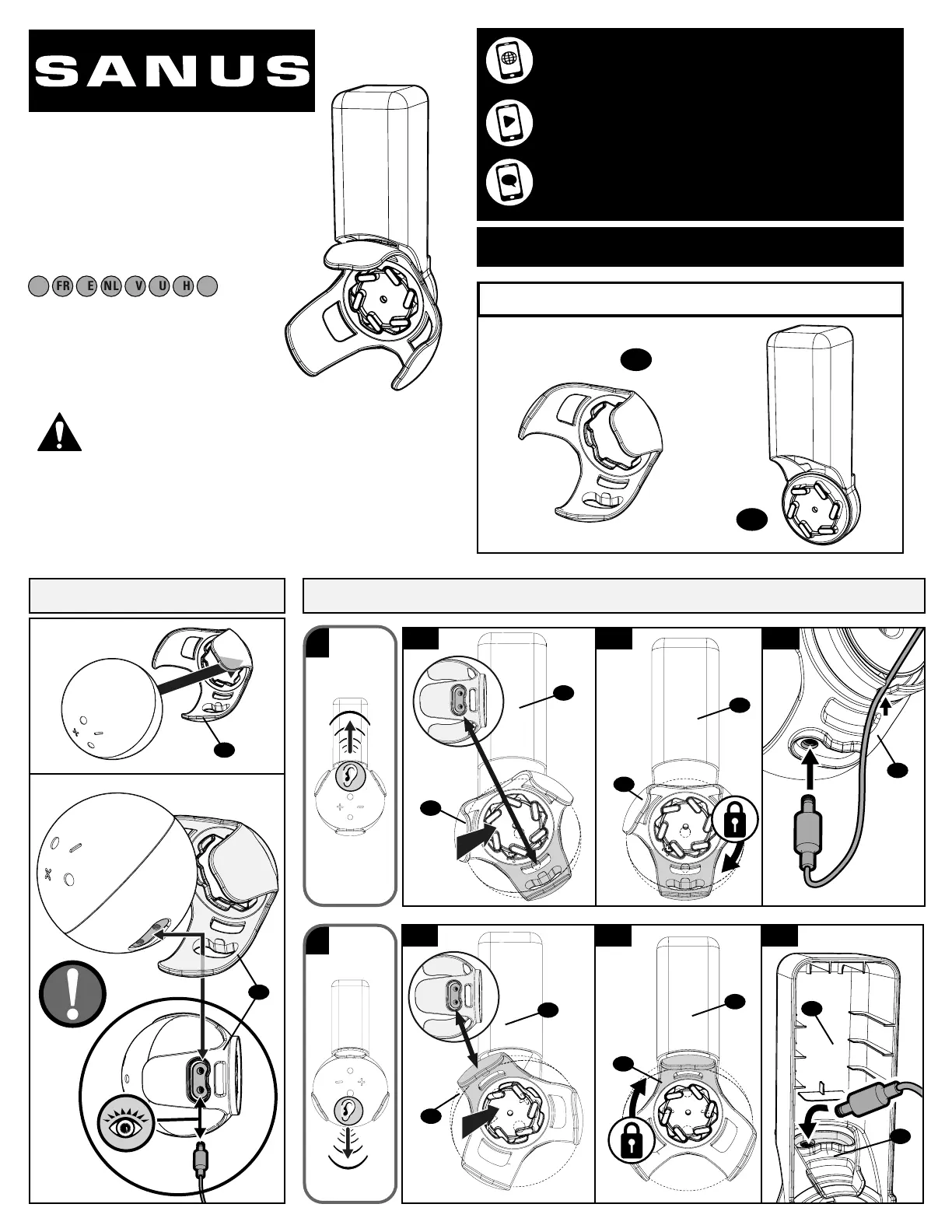 SANUS

FR E NL V U H