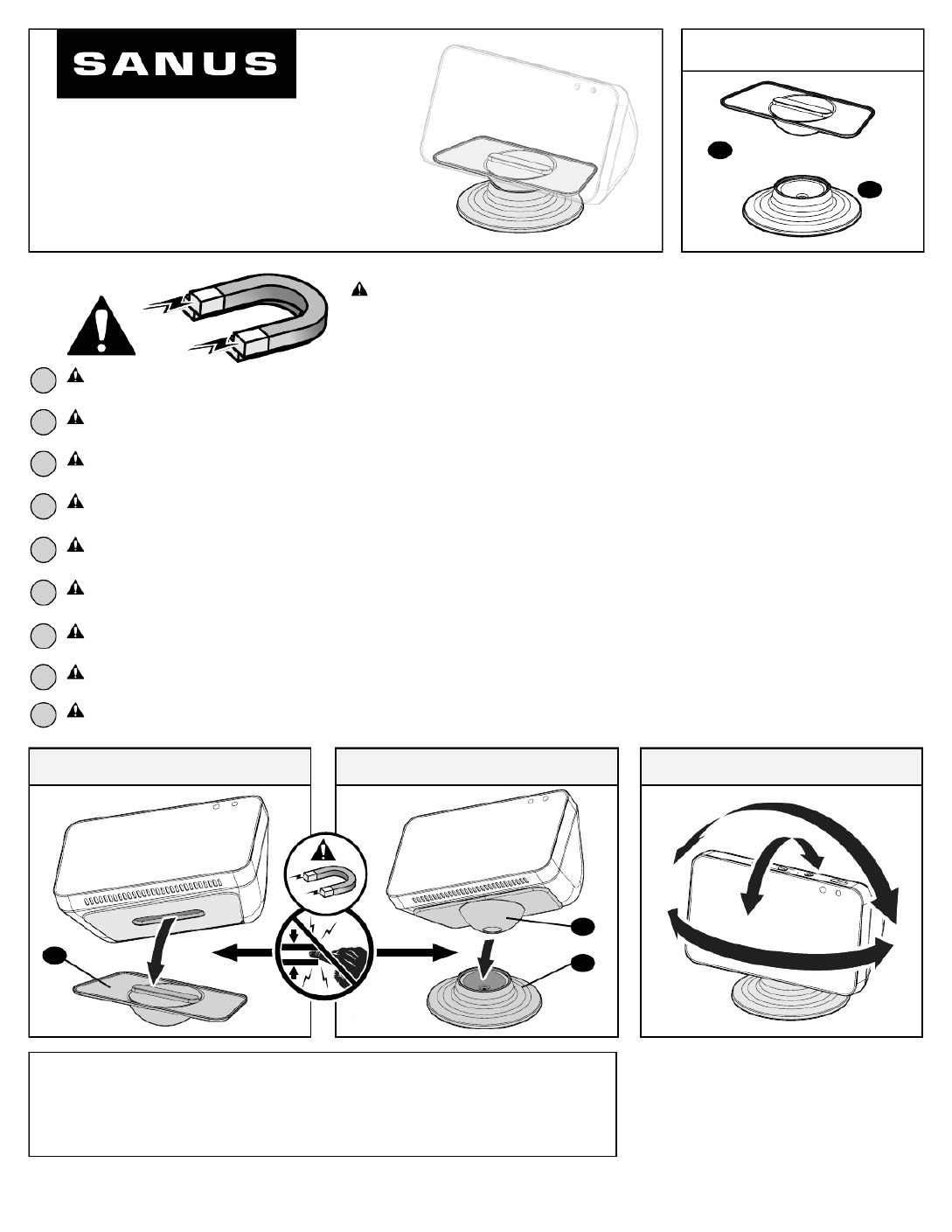 SANUS