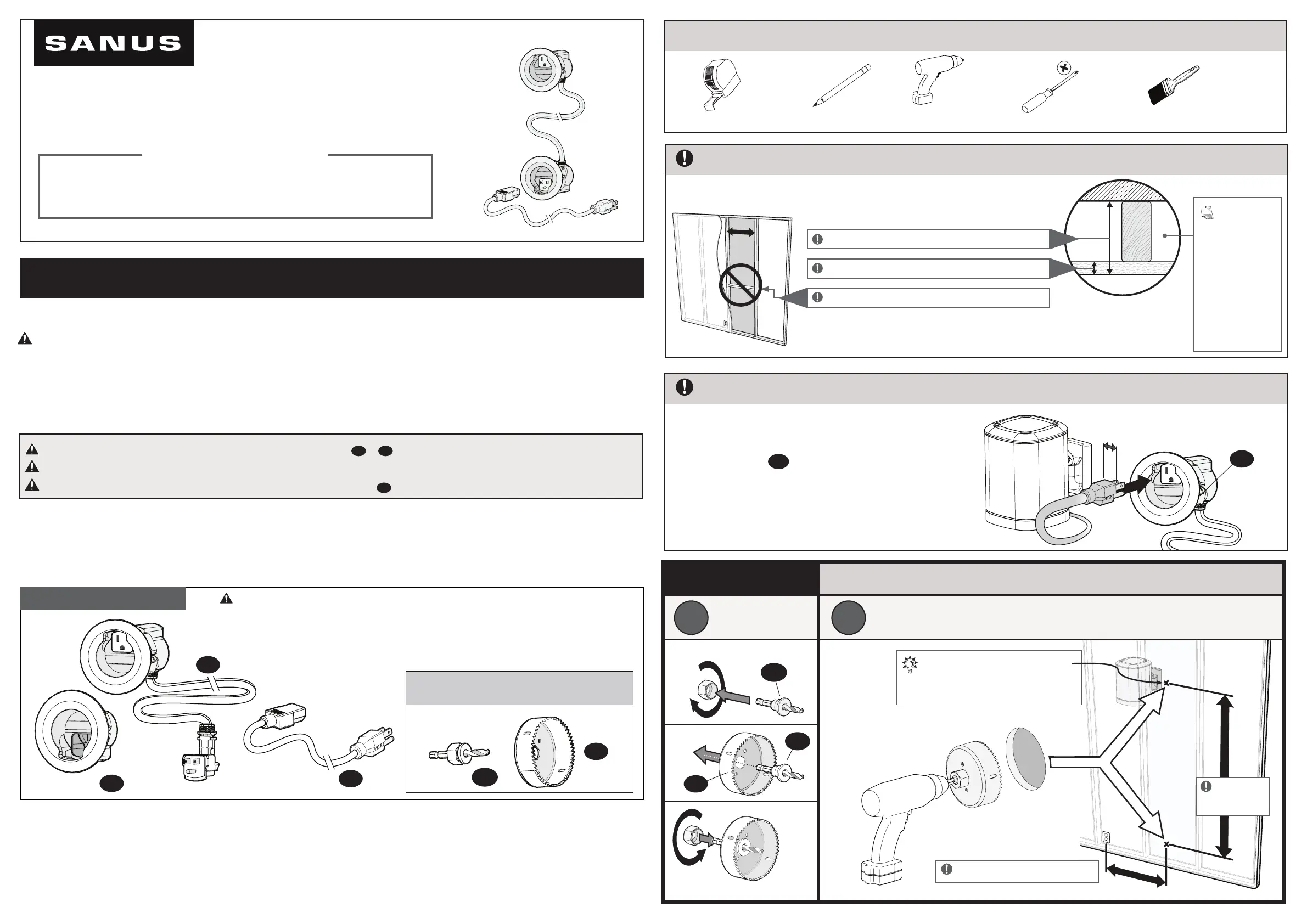 SANUS