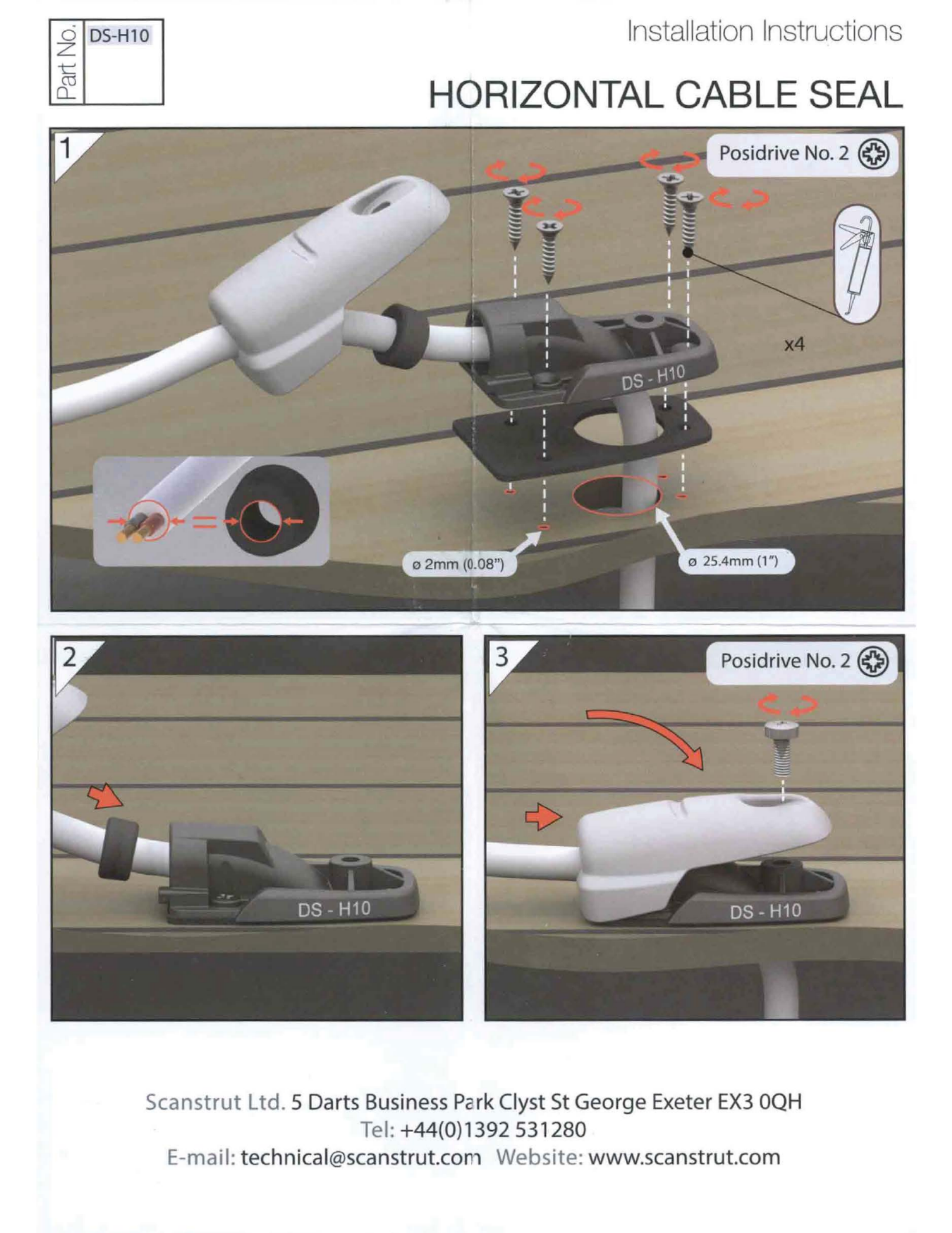 Part No. DS-H10

Installation Instructions

HORIZONTAL CABLE SEAL

1

Posidrive No. 2

x4

DS - H10

ø 2mm (0.08")

ø 25.4mm (1")

2

DS - H10

3

Posidrive No. 2

DS - H10

Scanstrut Ltd. 5 Darts Business Park Clyst St George Exeter EX3 0QH
Tel: +44(0)1392 531280
E-mail: technical@scanstrut.com Website: www.scanstrut.com