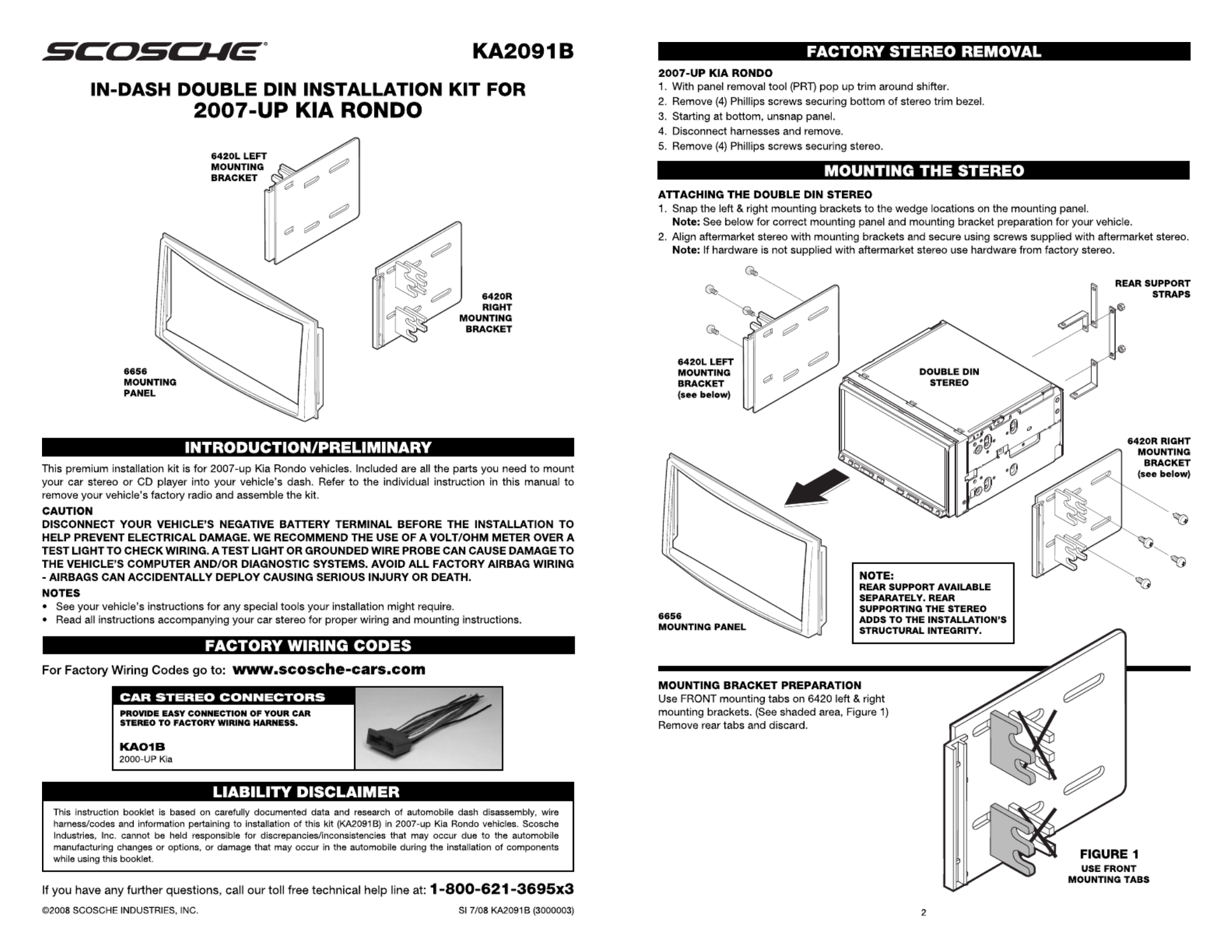 SCOSCHE®

KA2091B

IN-DASH DOUBLE DIN INSTALLATION KIT FOR
2007-UP KIA RONDO

6420L LEFT MOUNTING BRACKET

6420R RIGHT MOUNTING BRACKET

6656 MOUNTING PANEL

INTRODUCTION/PRELIMINARY

This premium installation kit is for 2007-up Kia Rondo vehicles. Included are all the parts you need to mount your car stereo or CD player into your vehicle's dash. Refer to the individual instruction in this manual to remove your vehicle's factory radio and assemble the kit.

CAUTION
DISCONNECT YOUR VEHICLE'S NEGATIVE BATTERY TERMINAL BEFORE THE INSTALLATION TO HELP PREVENT ELECTRICAL DAMAGE. WE RECOMMEND THE USE OF A VOLT/OHM METER OVER A TEST LIGHT TO CHECK WIRING. A TEST LIGHT OR GROUNDED WIRE PROBE CAN CAUSE DAMAGE TO THE VEHICLE'S COMPUTER AND/OR DIAGNOSTIC SYSTEMS. AVOID ALL FACTORY AIRBAG WIRING - AIRBAGS CAN ACCIDENTALLY DEPLOY CAUSING SERIOUS INJURY OR DEATH.

NOTES
• See your vehicle's instructions for any special tools your installation might require.
• Read all instructions accompanying your car stereo for proper wiring and mounting instructions.

FACTORY WIRING CODES

For Factory Wiring Codes go to: www.scosche-cars.com

CAR STEREO CONNECTORS
PROVIDE EASY CONNECTION OF YOUR CAR STEREO TO FACTORY WIRING HARNESS.
KA01B
2000-UP Kia

LIABILITY DISCLAIMER

This instruction booklet is based on carefully documented data and research of automobile dash disassembly, wire harness/codes and information pertaining to installation of this kit (KA2091B) in 2007-up Kia Rondo vehicles. Scosche Industries, Inc. cannot be held responsible for discrepancies/inconsistencies that may occur due to the automobile manufacturing changes or options, or damage that may occur in the automobile during the installation of components while using this booklet.

If you have any further questions, call our toll free technical help line at: 1-800-621-3695x3

©2008 SCOSCHE INDUSTRIES, INC.

SI 7/08 KA2091B (3000003)

FACTORY STEREO REMOVAL

2007-UP KIA RONDO
1. With panel removal tool (PRT) pop up trim around shifter.
2. Remove (4) Phillips screws securing bottom of stereo trim bezel.
3. Starting at bottom, unsnap panel.
4. Disconnect harnesses and remove.
5. Remove (4) Phillips screws securing stereo.

MOUNTING THE STEREO

ATTACHING THE DOUBLE DIN STEREO
1. Snap the left & right mounting brackets to the wedge locations on the mounting panel.
Note: See below for correct mounting panel and mounting bracket preparation for your vehicle.
2. Align aftermarket stereo with mounting brackets and secure using screws supplied with aftermarket stereo.
Note: If hardware is not supplied with aftermarket stereo use hardware from factory stereo.

REAR SUPPORT STRAPS

6420L LEFT MOUNTING BRACKET (see below)

DOUBLE DIN STEREO

6420R RIGHT MOUNTING BRACKET (see below)

6656 MOUNTING PANEL

NOTE:
REAR SUPPORT AVAILABLE SEPARATELY. REAR SUPPORTING THE STEREO ADDS TO THE INSTALLATION'S STRUCTURAL INTEGRITY.

MOUNTING BRACKET PREPARATION
Use FRONT mounting tabs on 6420 left & right mounting brackets. (See shaded area, Figure 1) Remove rear tabs and discard.

FIGURE 1
USE FRONT MOUNTING TABS

2